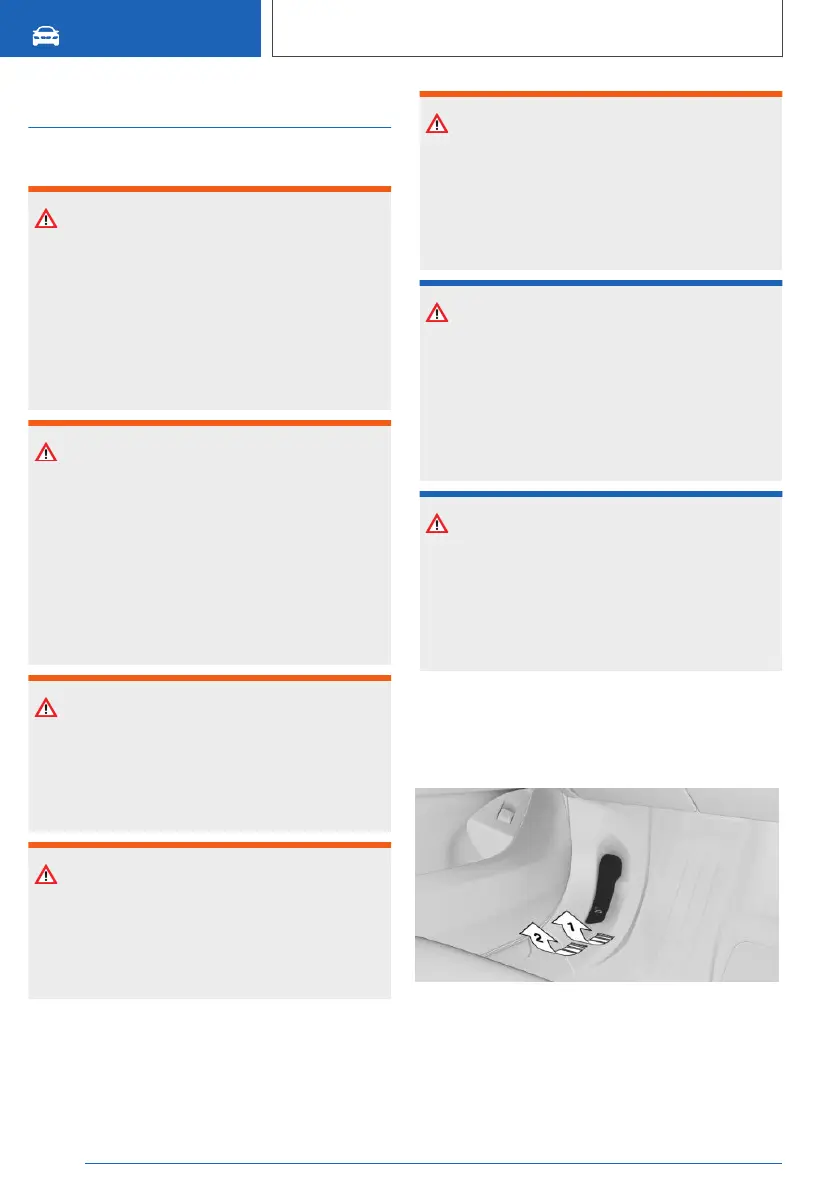 1

2