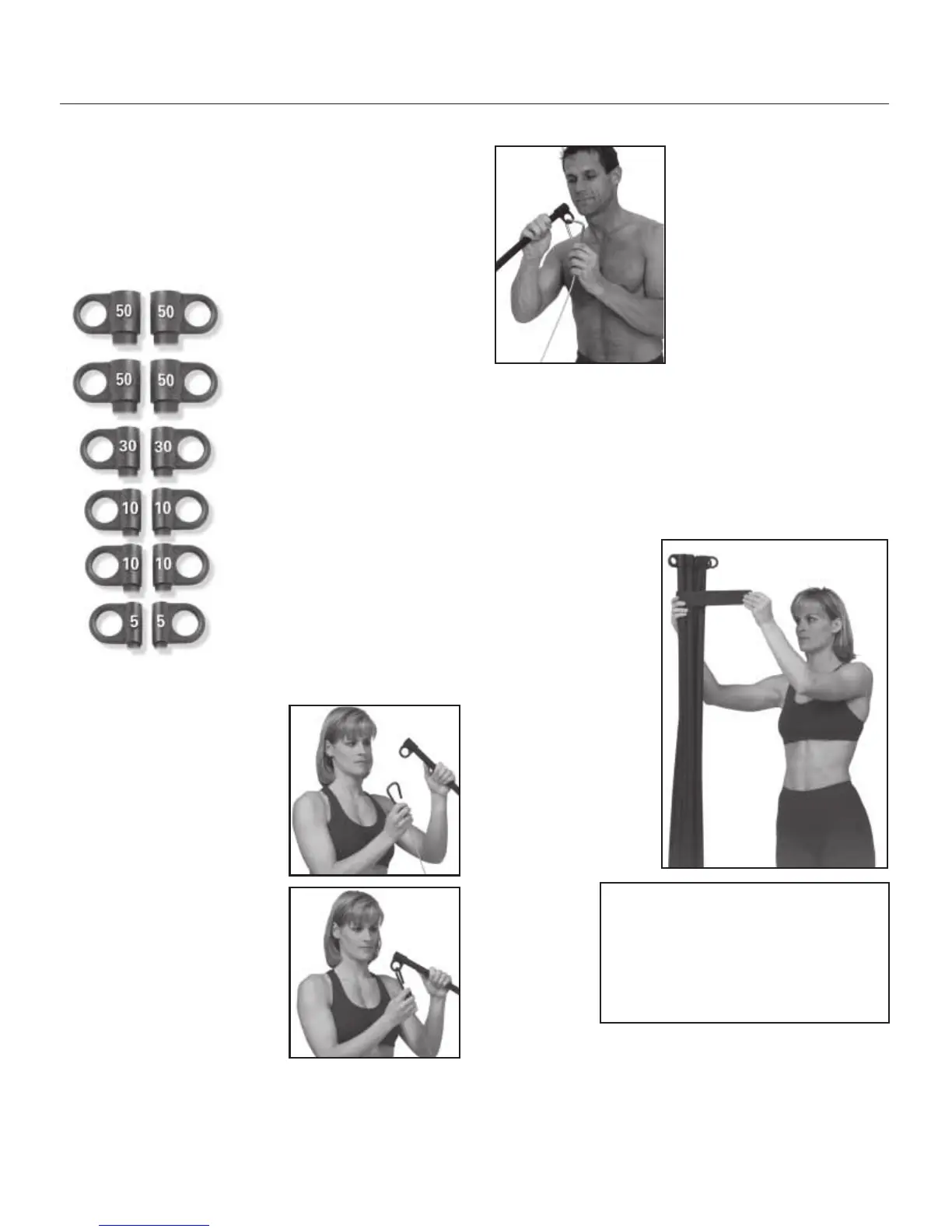 50 50
50 50
30 30
10 10
10 10
5 5