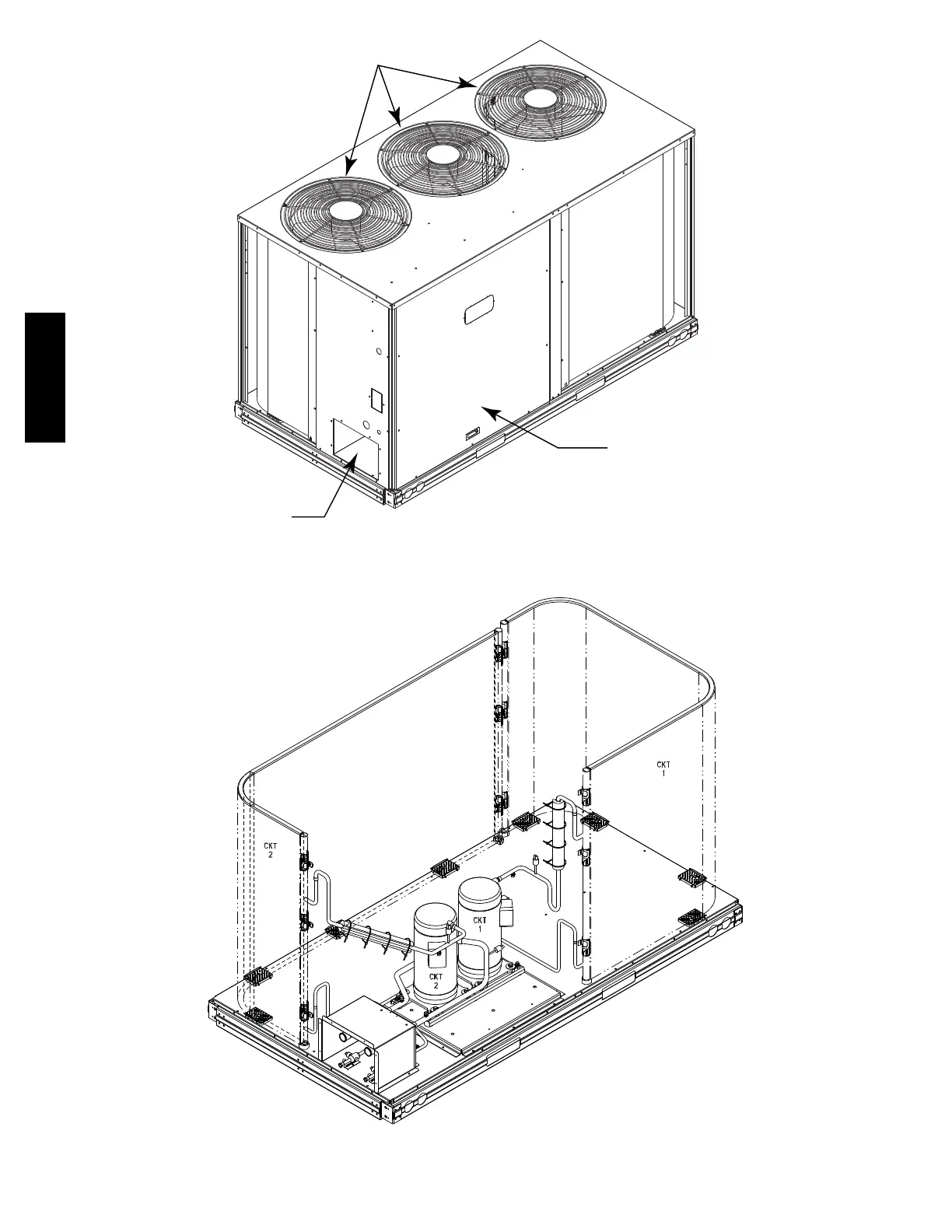 CKT
1

CKT
2

CKT
1

CKT
2