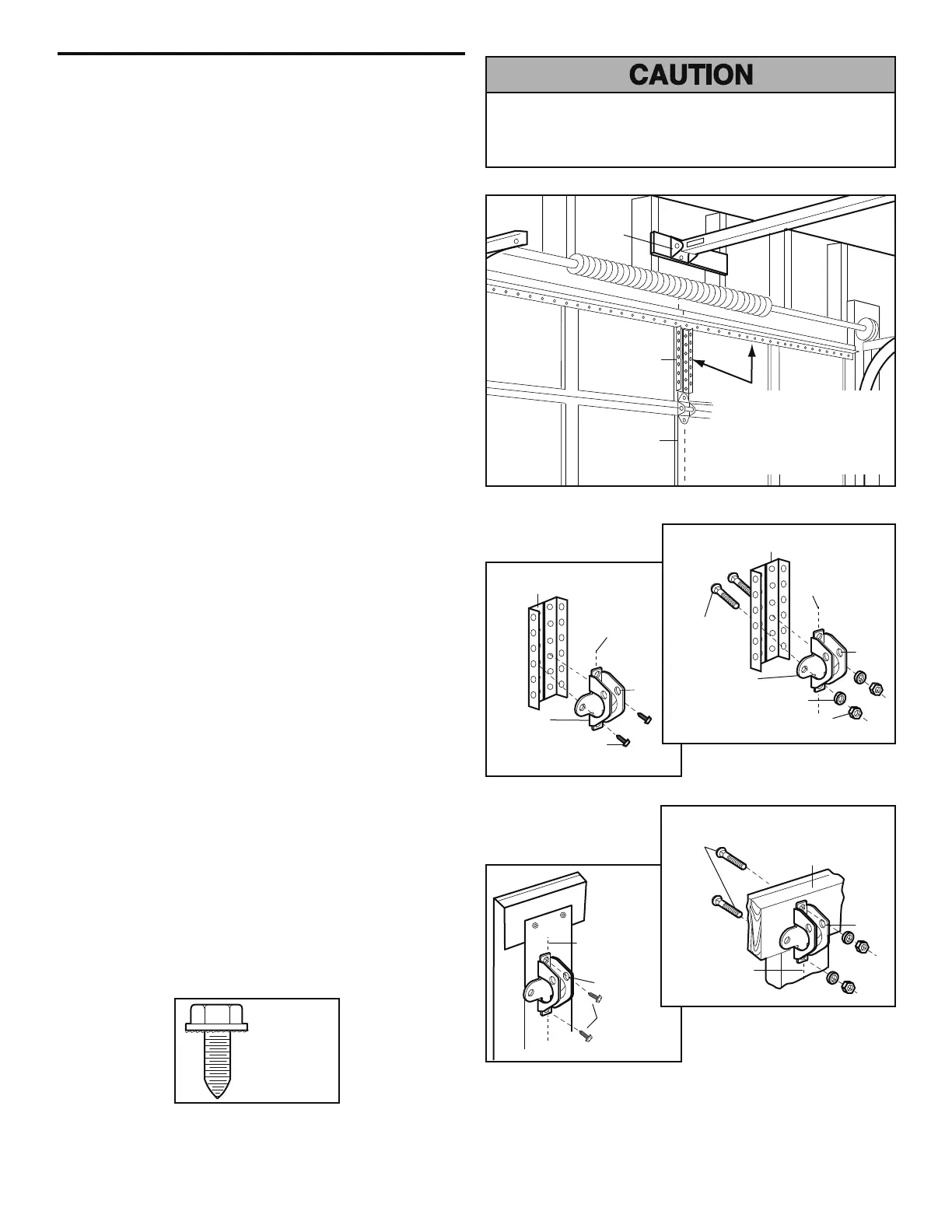 CAUTION