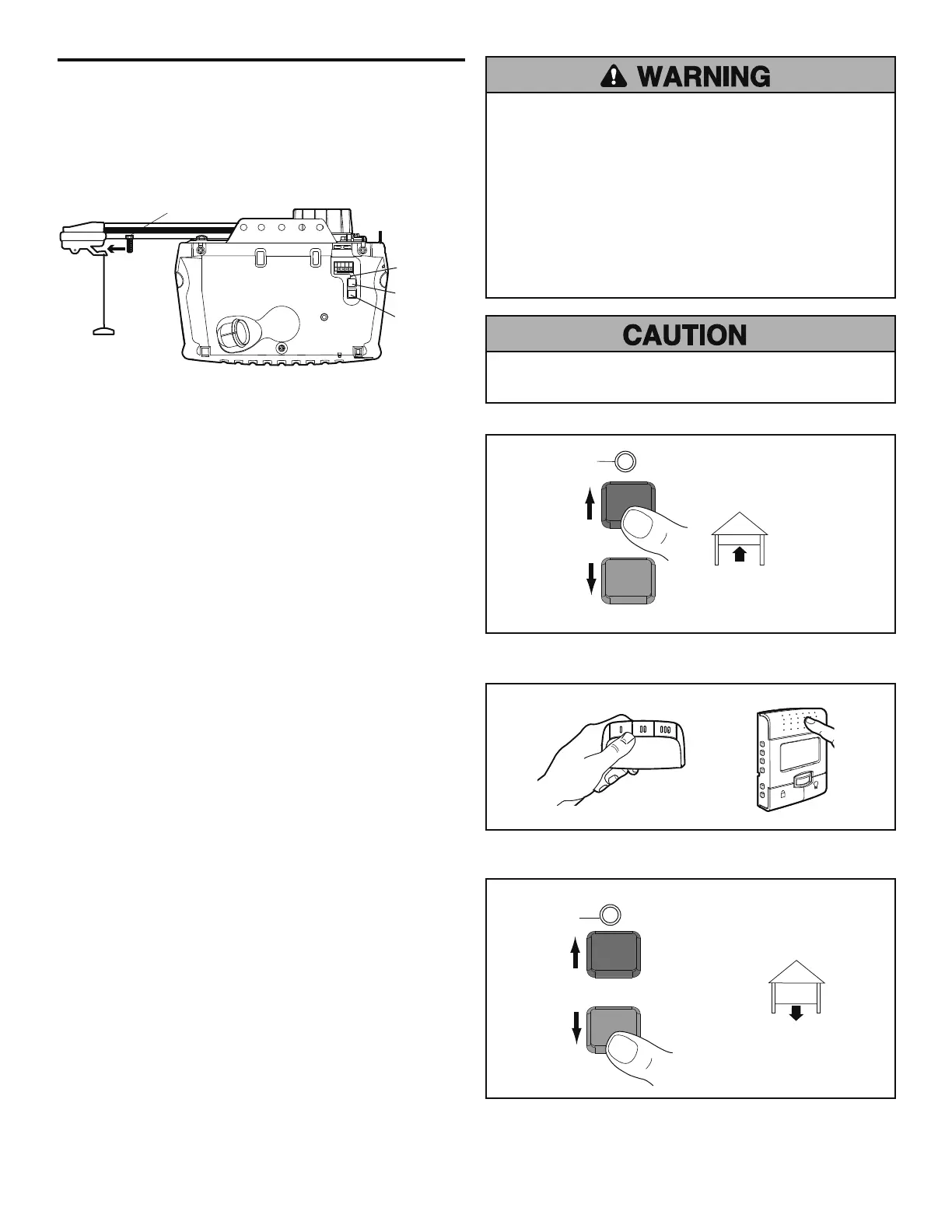 WARNING

CAUTION