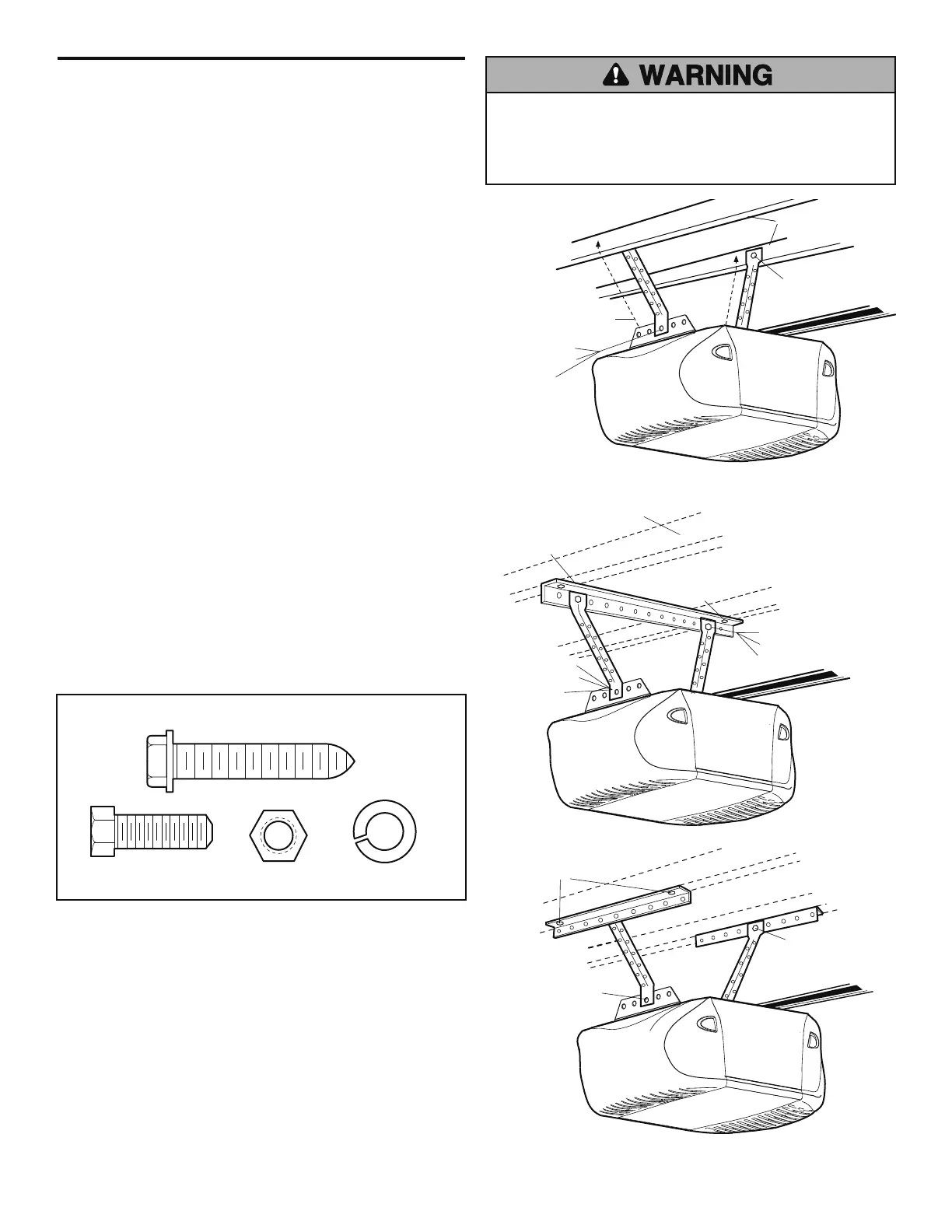 WARNING