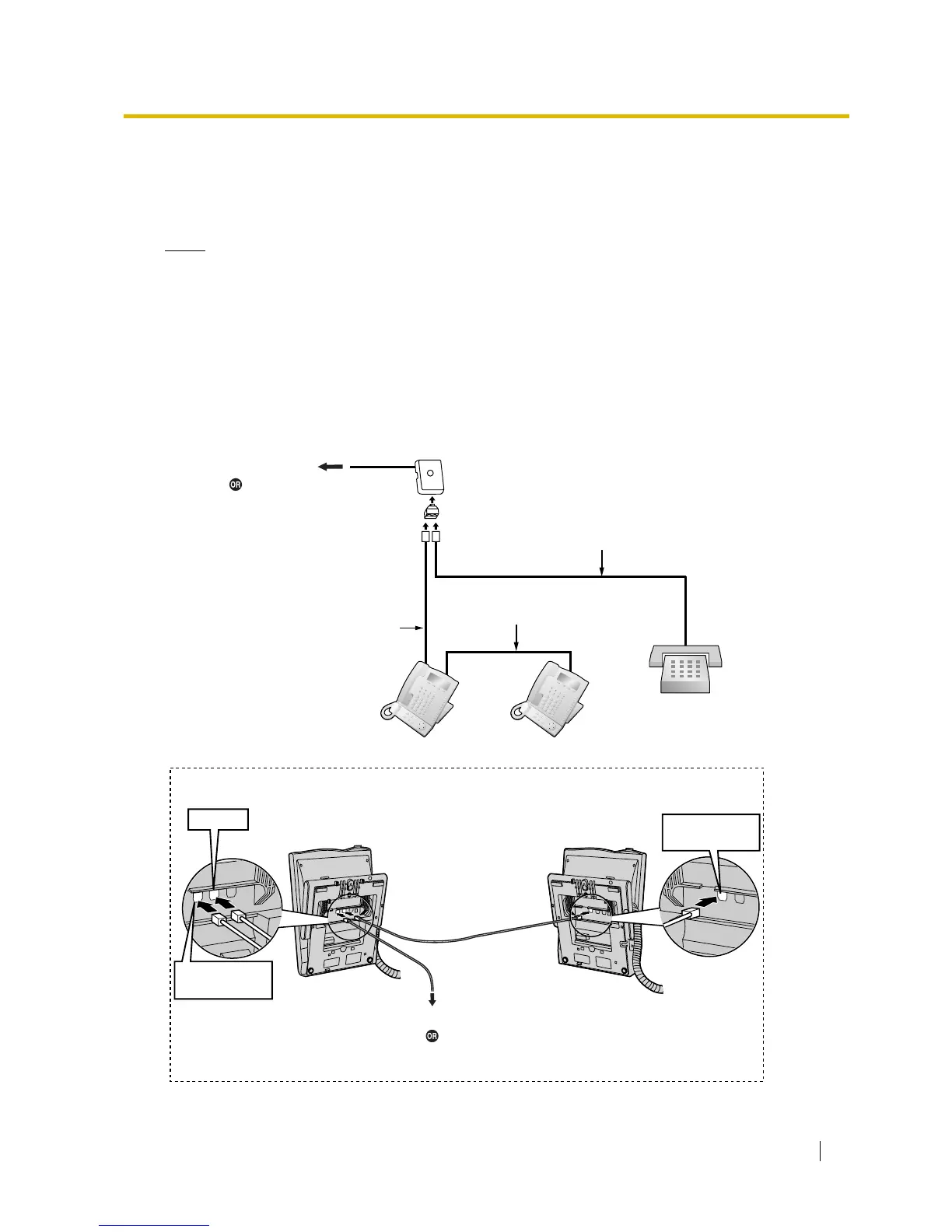 OR

OR