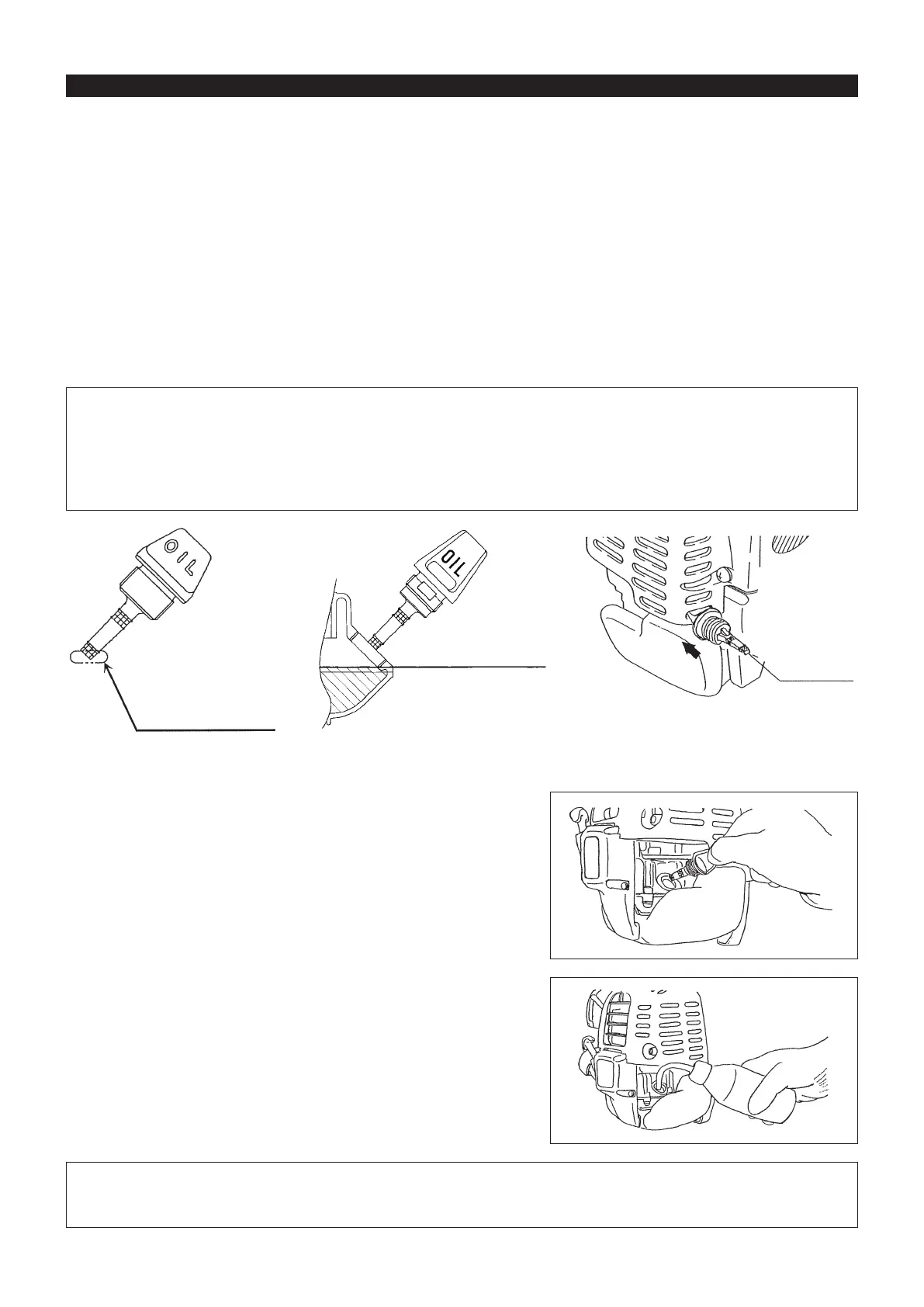 OIL

OIL