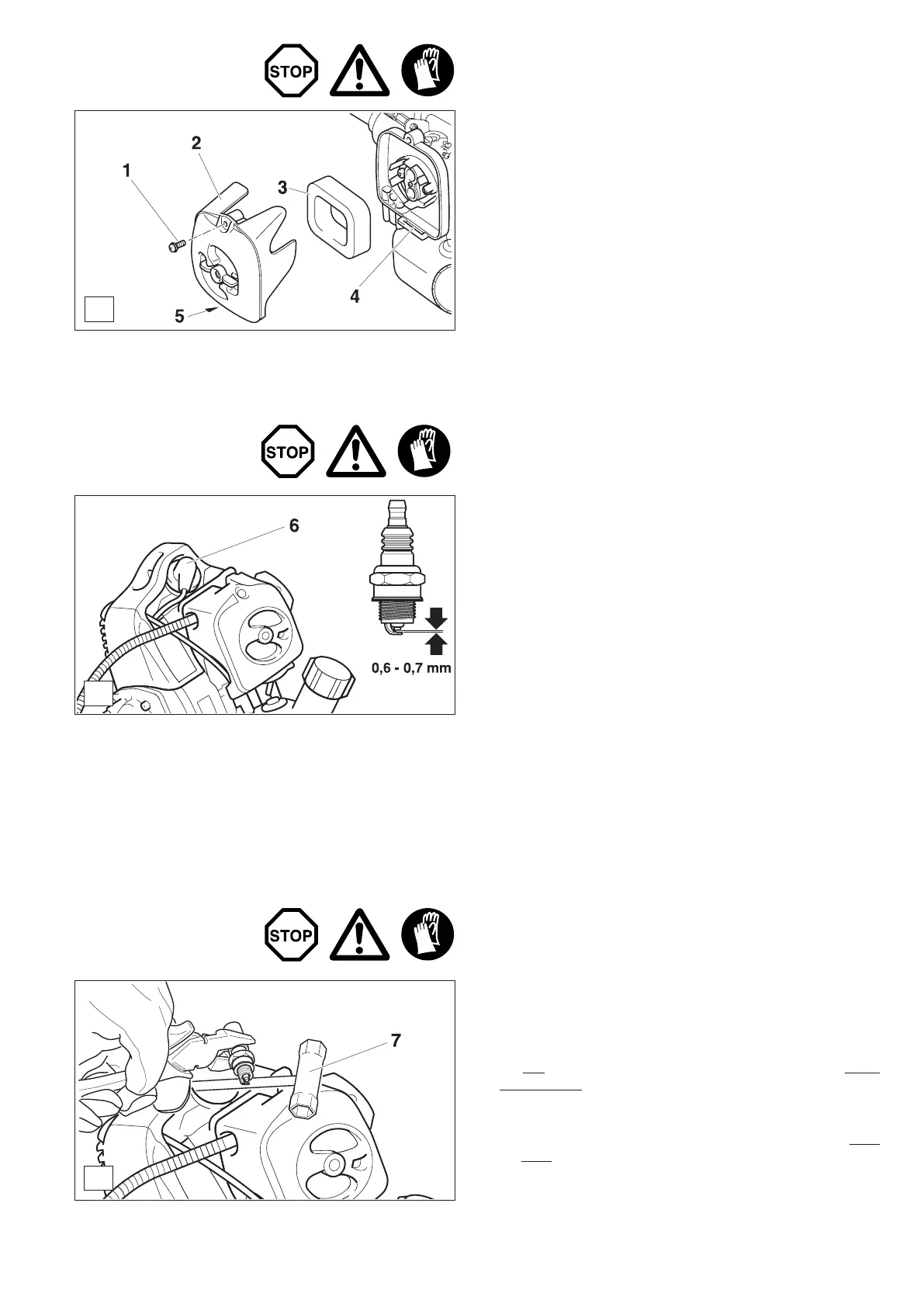 STOP

1
2
3
4
5

STOP

6
0,6 - 0,7 mm

STOP

7