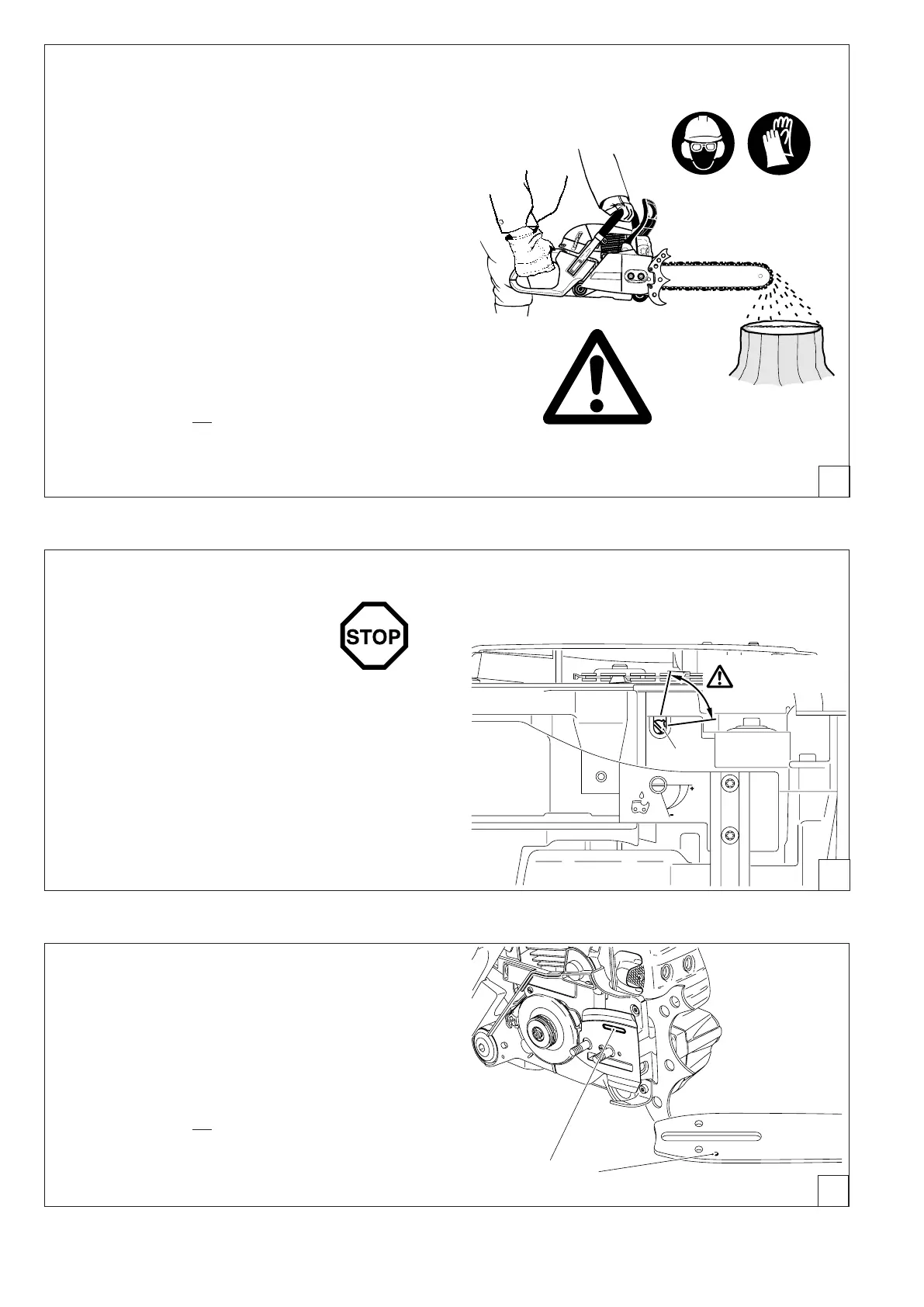 STOP