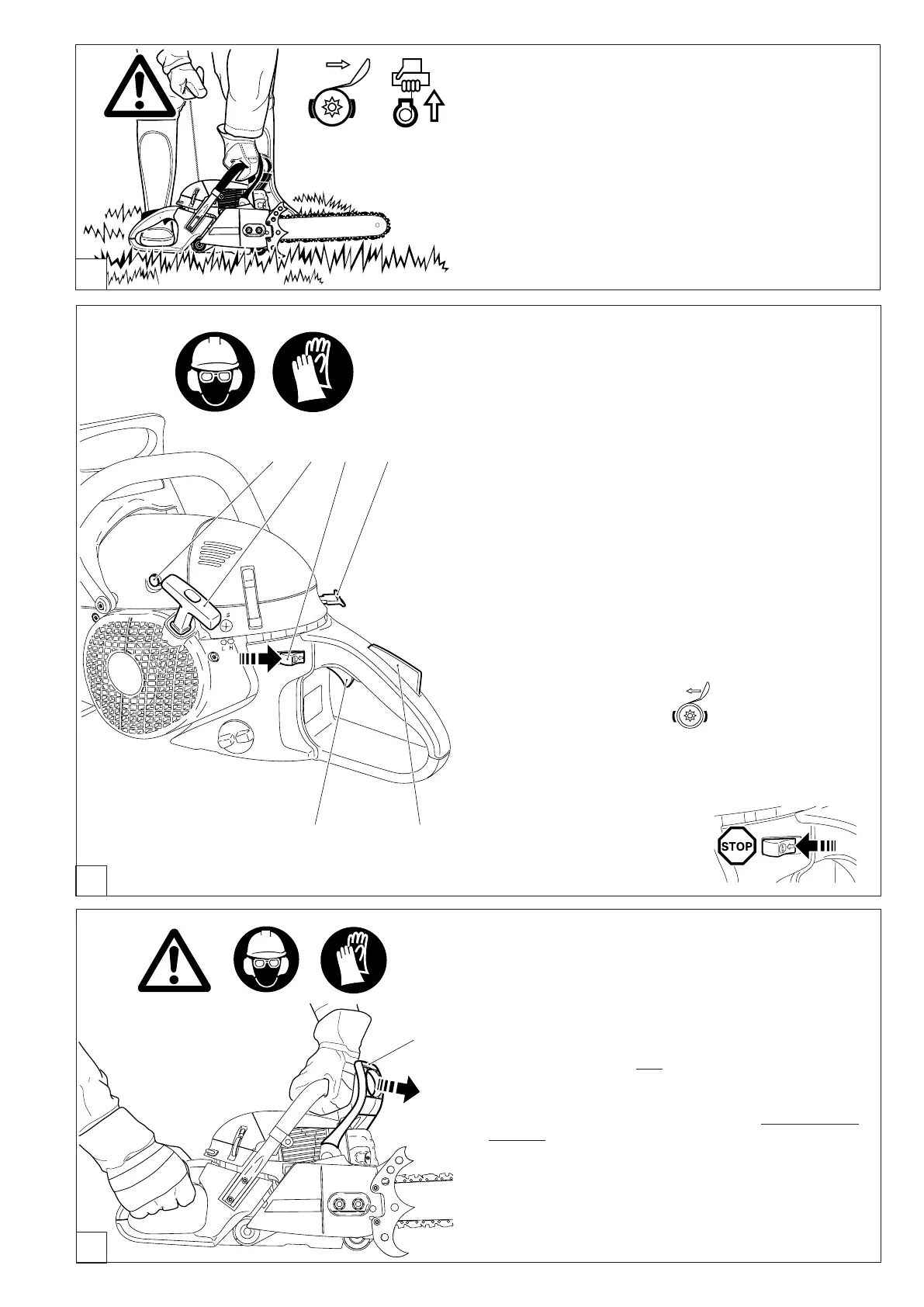 S
L H
STOP