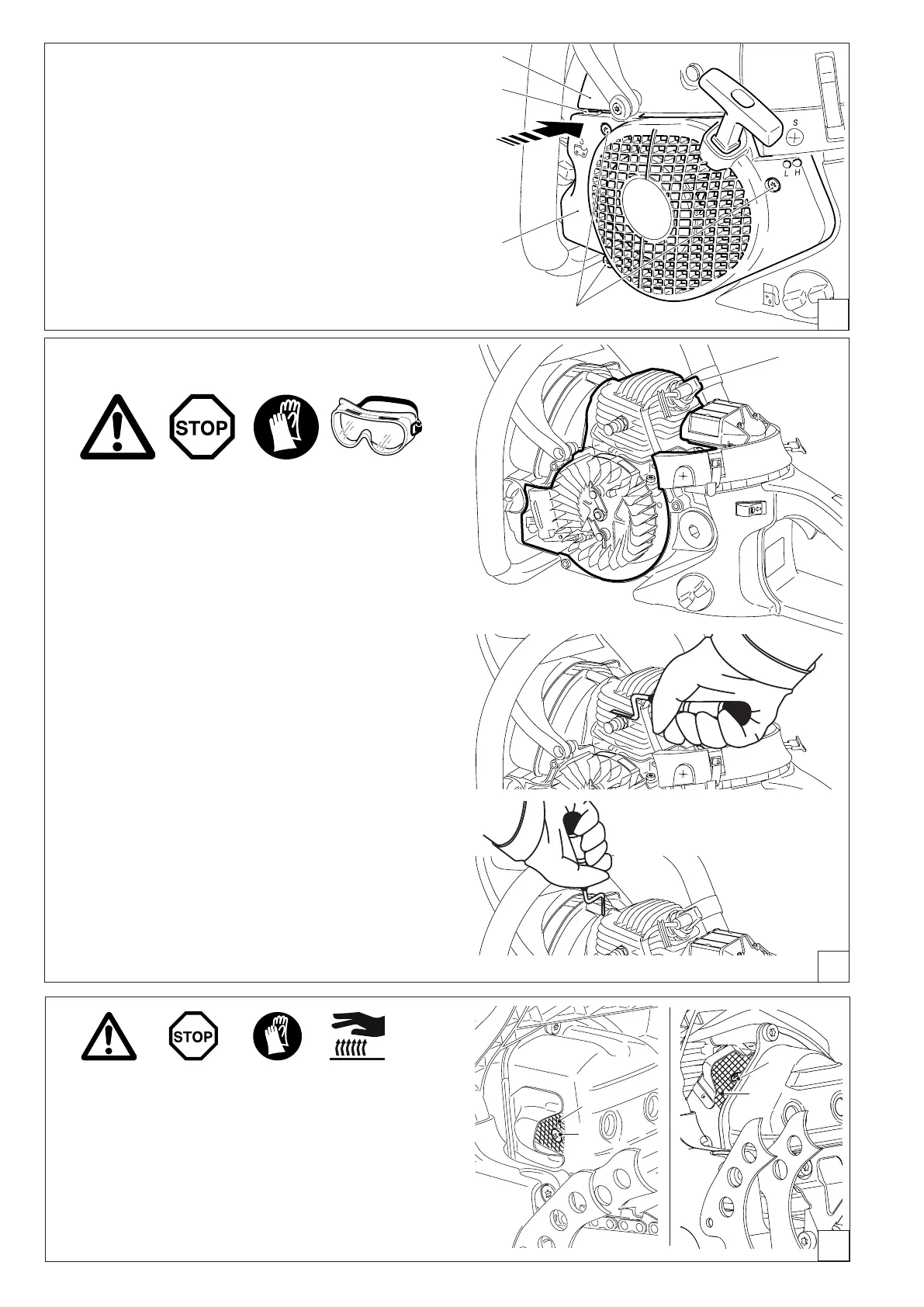 S

L H

STOP

STOP