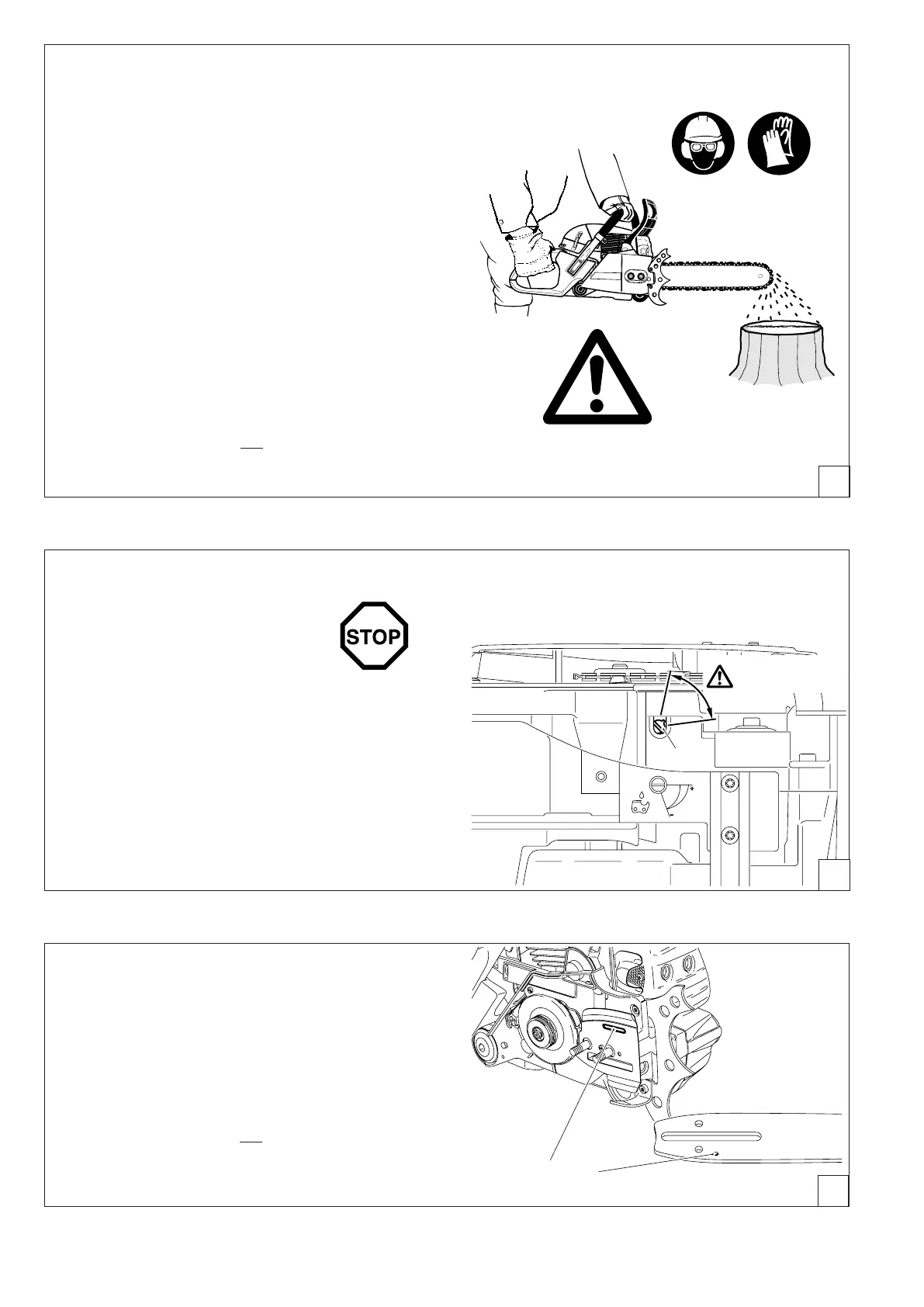 STOP