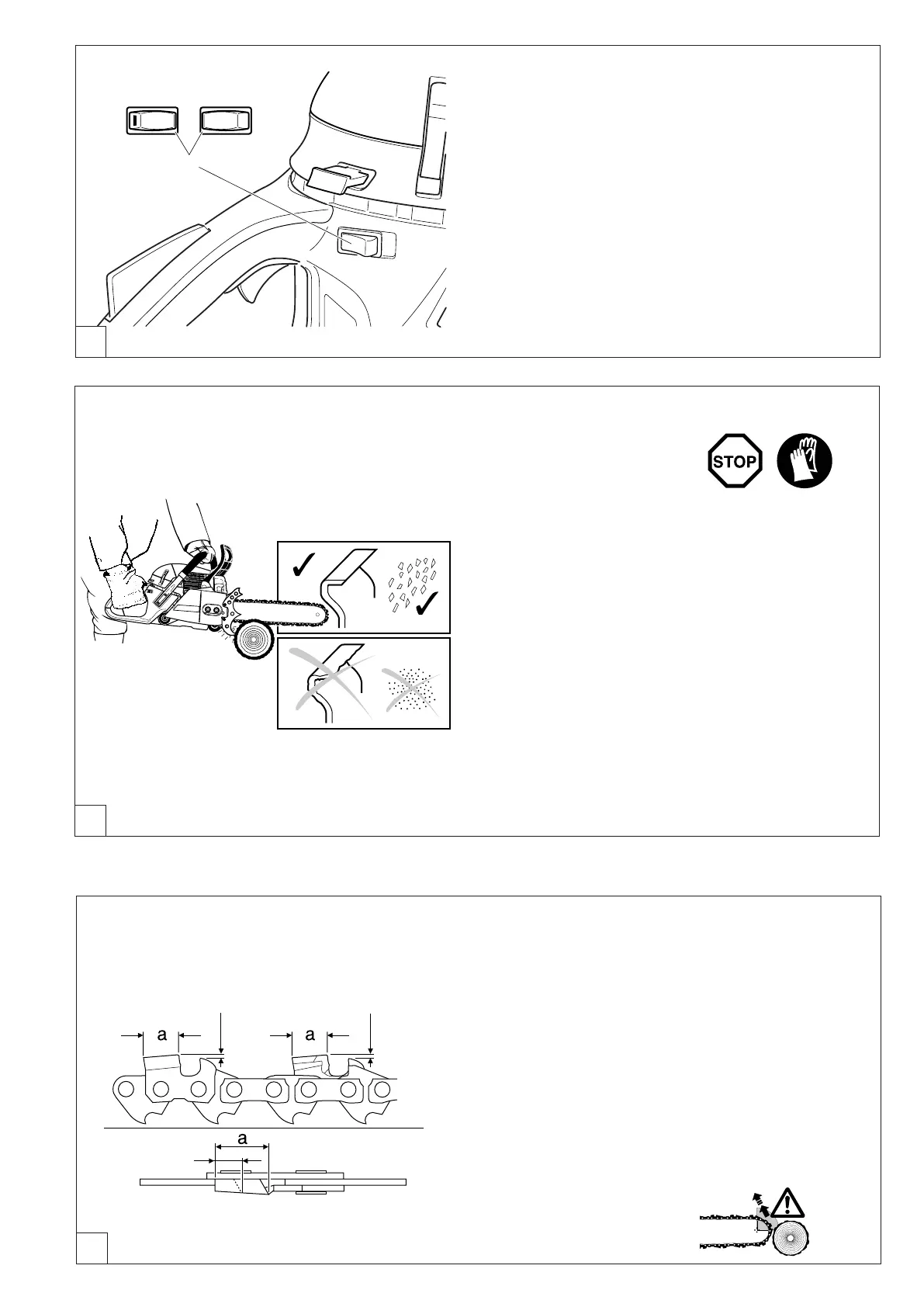 I

STOP

a

a

a