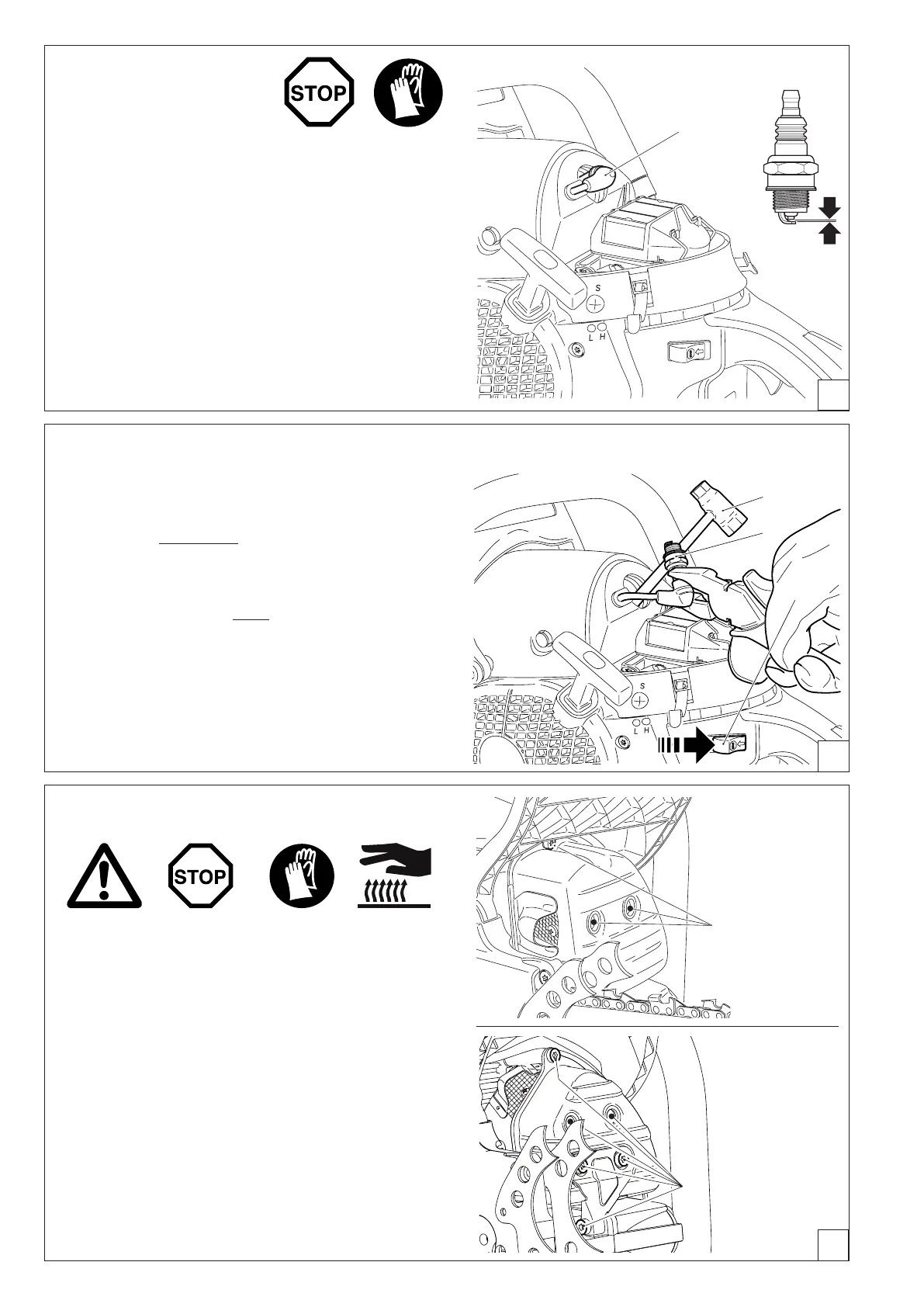 STOP

S
L H

S
L H

STOP