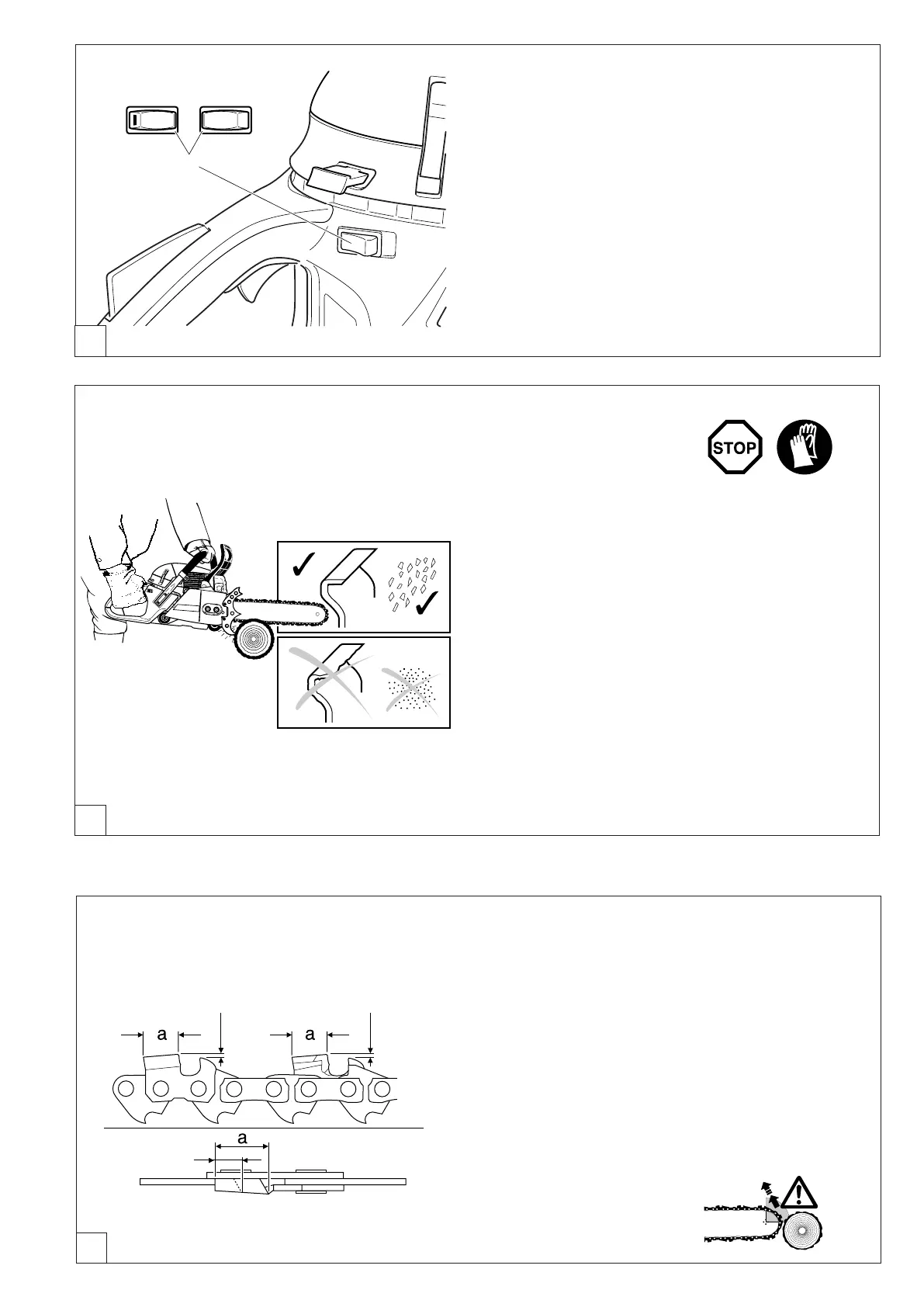 STOP

a

a

a