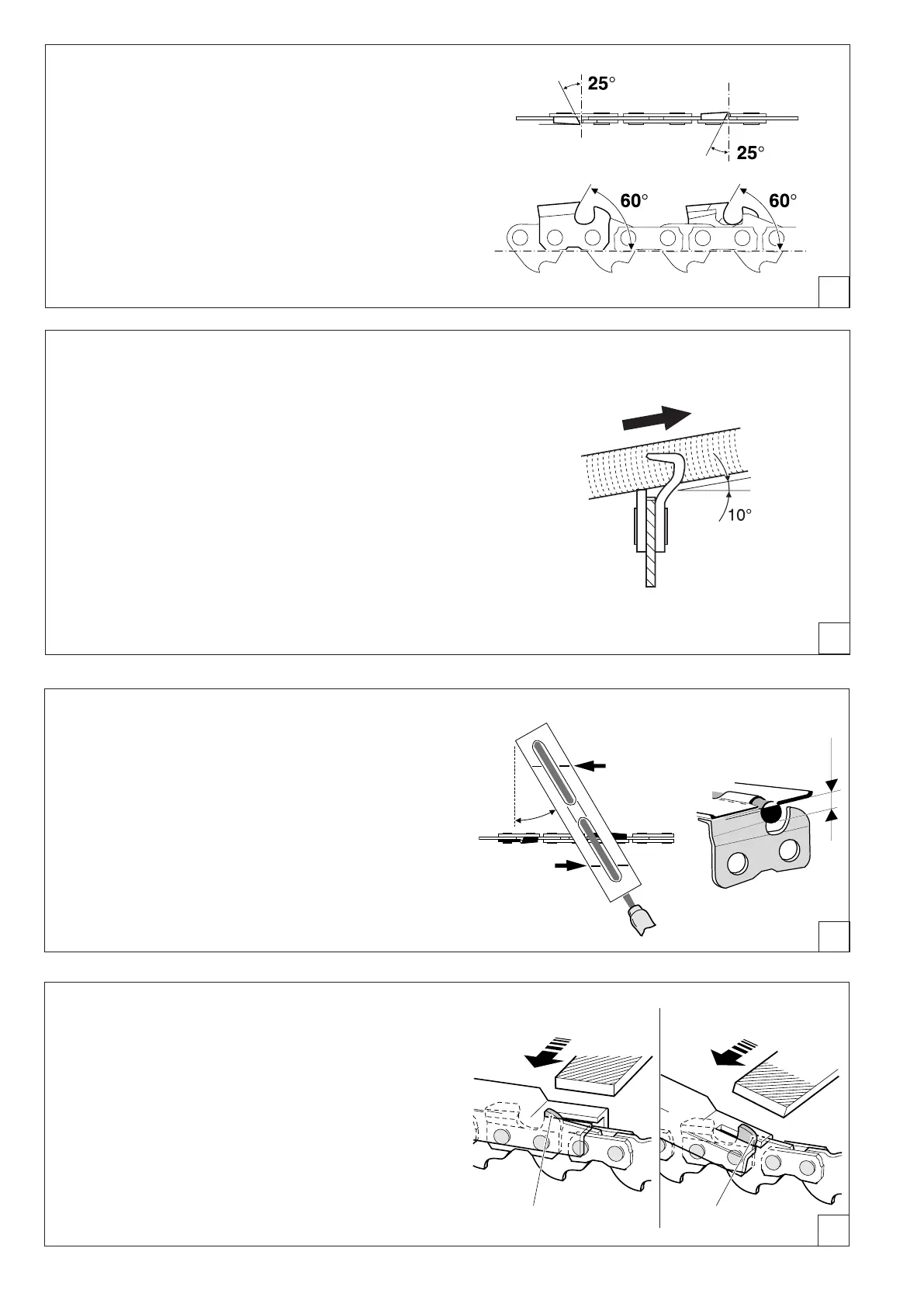 25°

25°

60°

60°

10°