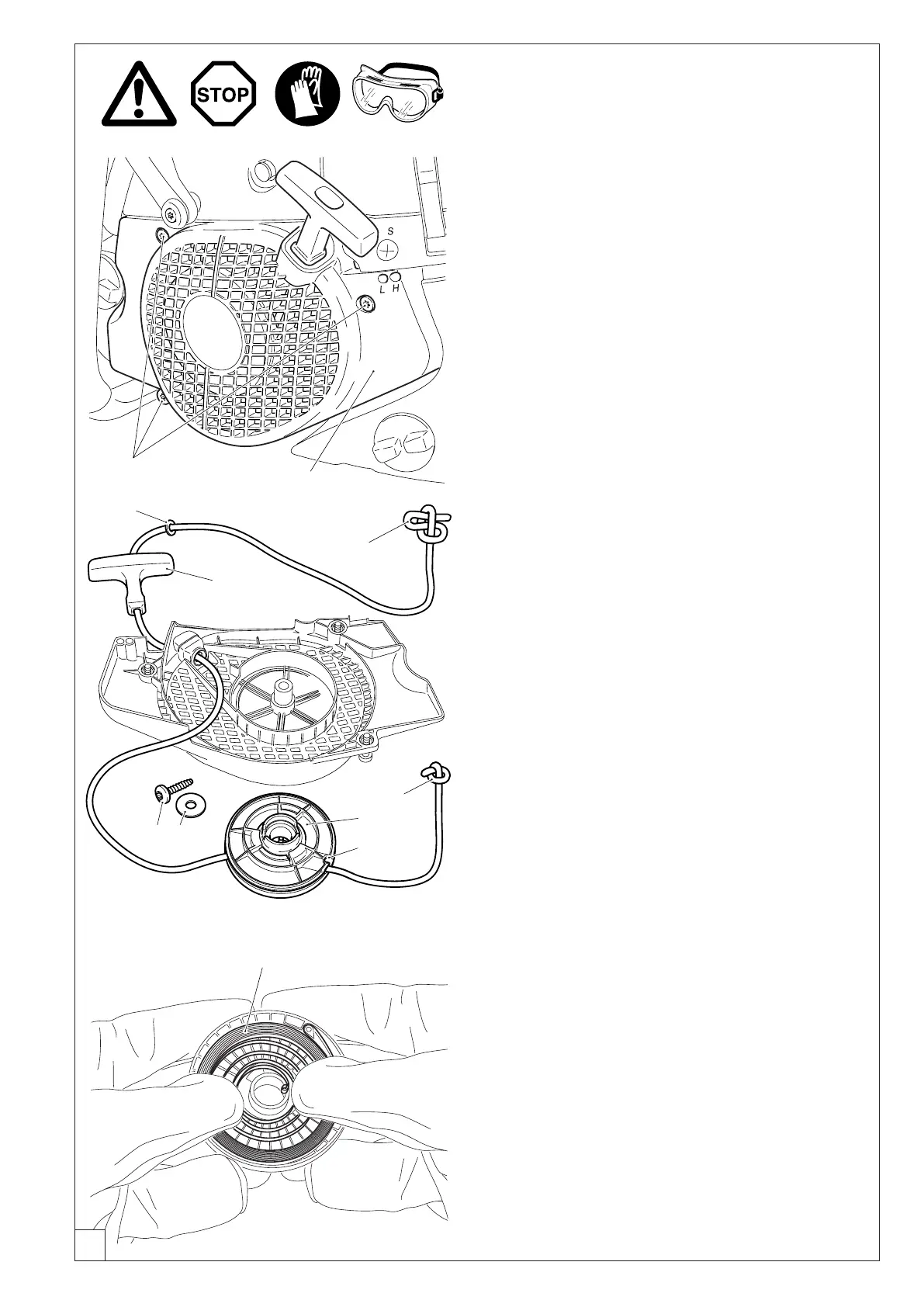 STOP

S

L H