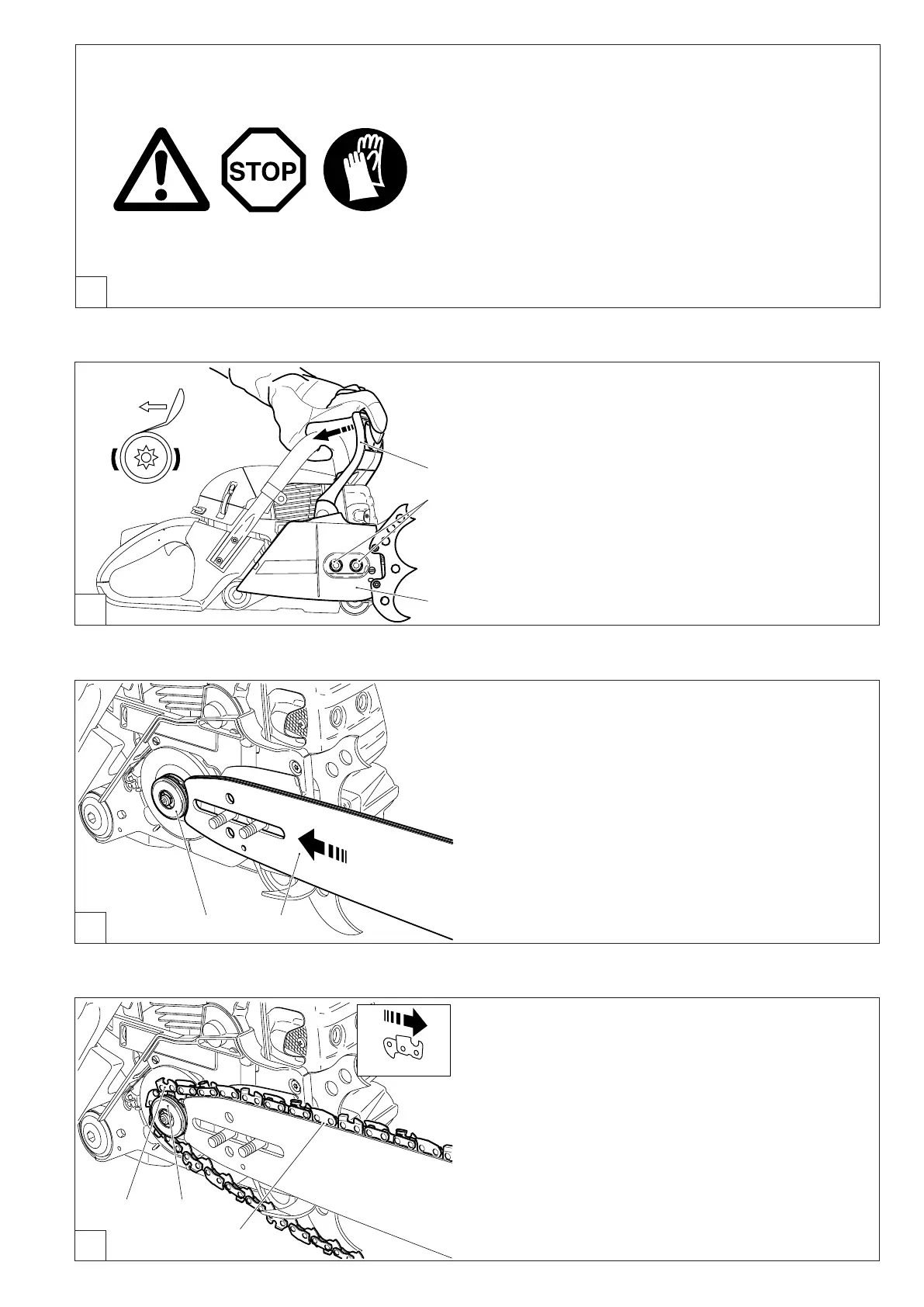 STOP