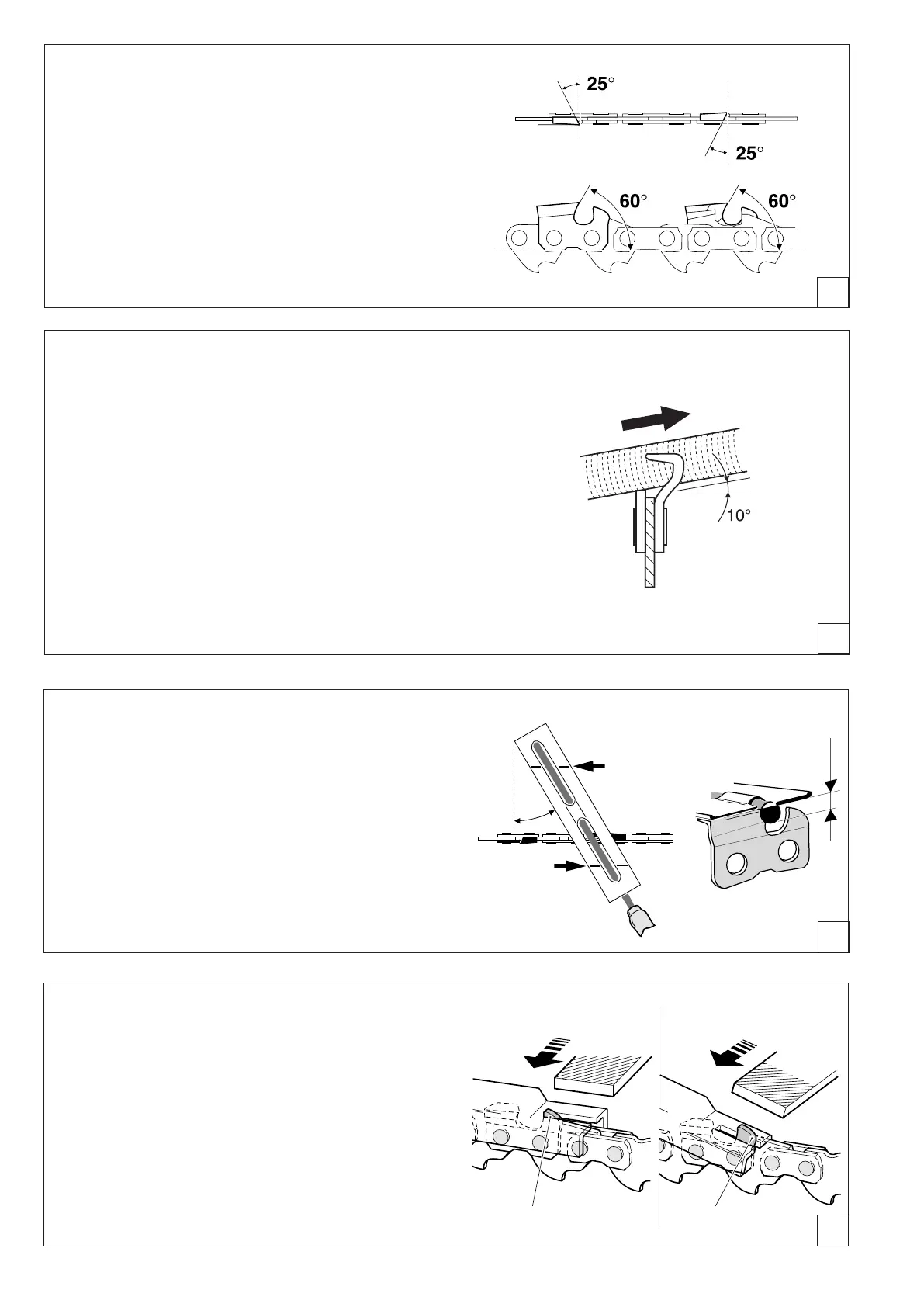 25°

25°

60°

60°

10°