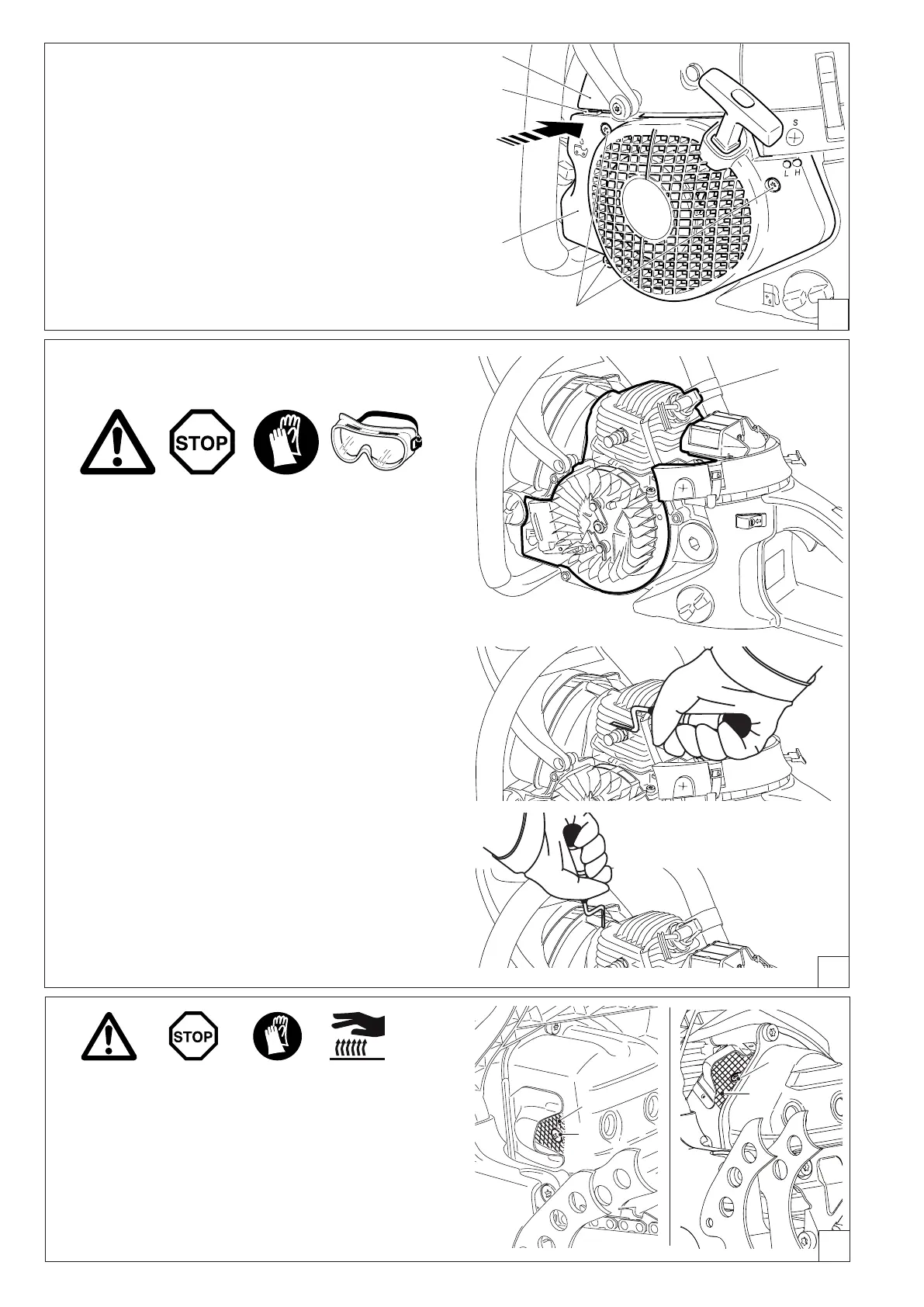 S
L H
STOP
STOP