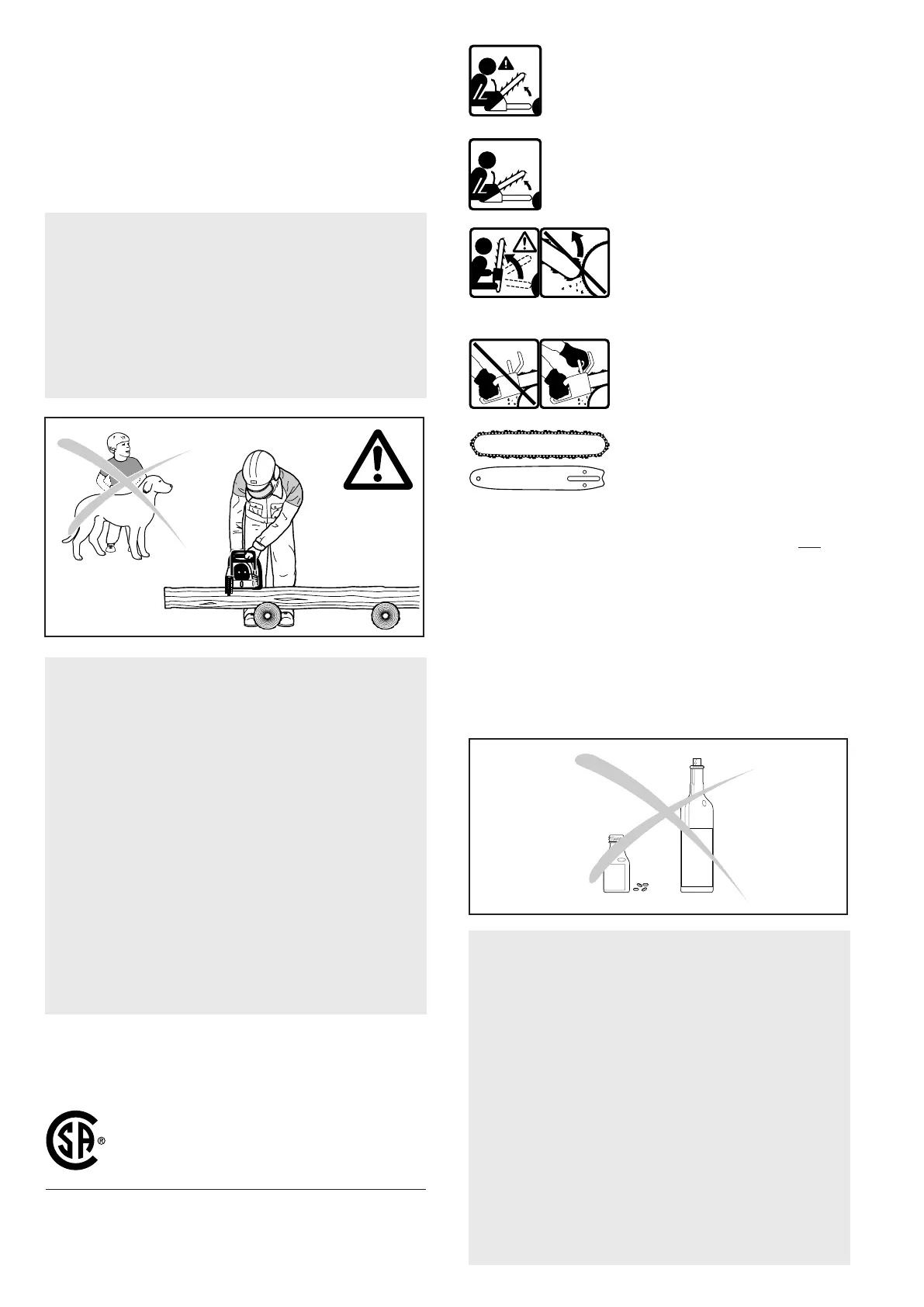 SA®