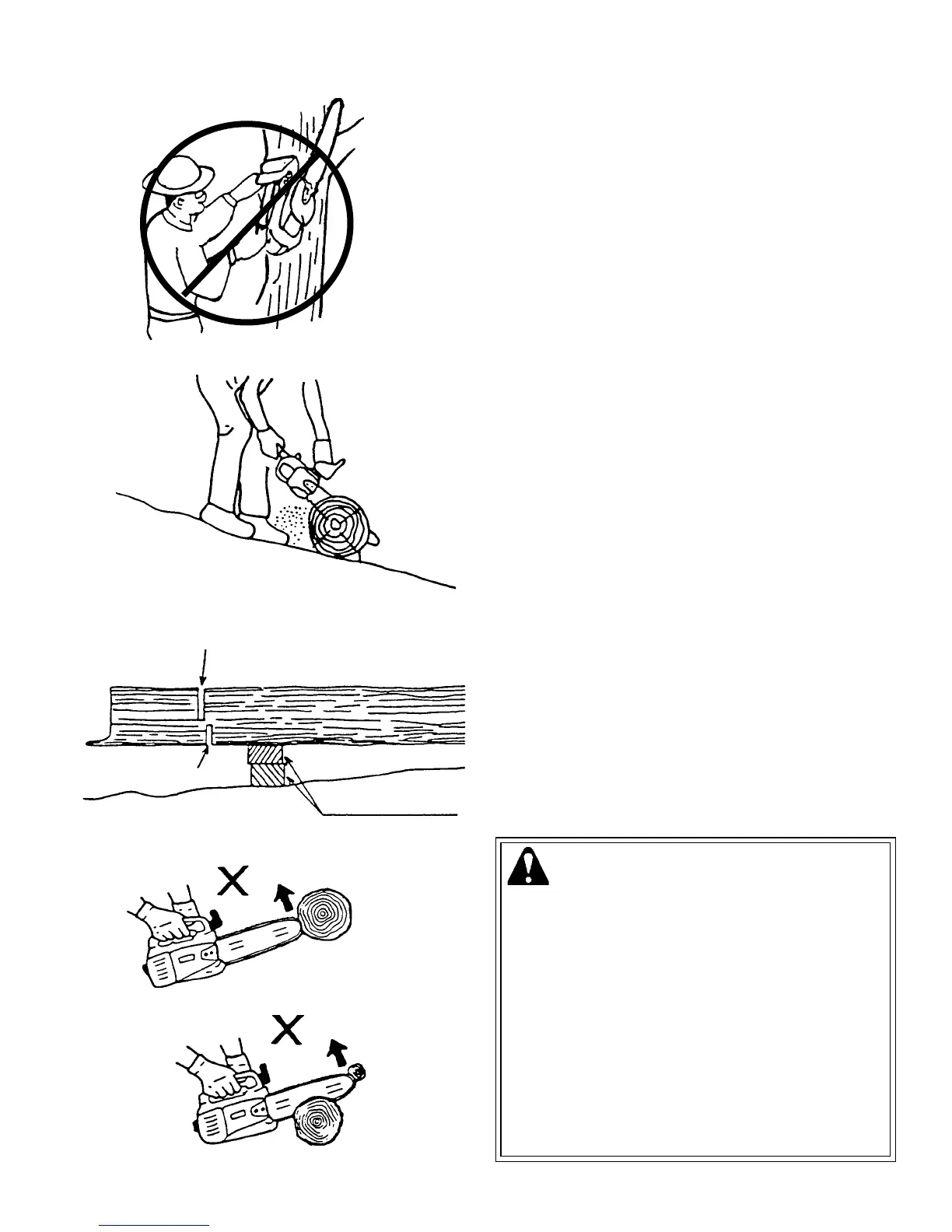 X

X