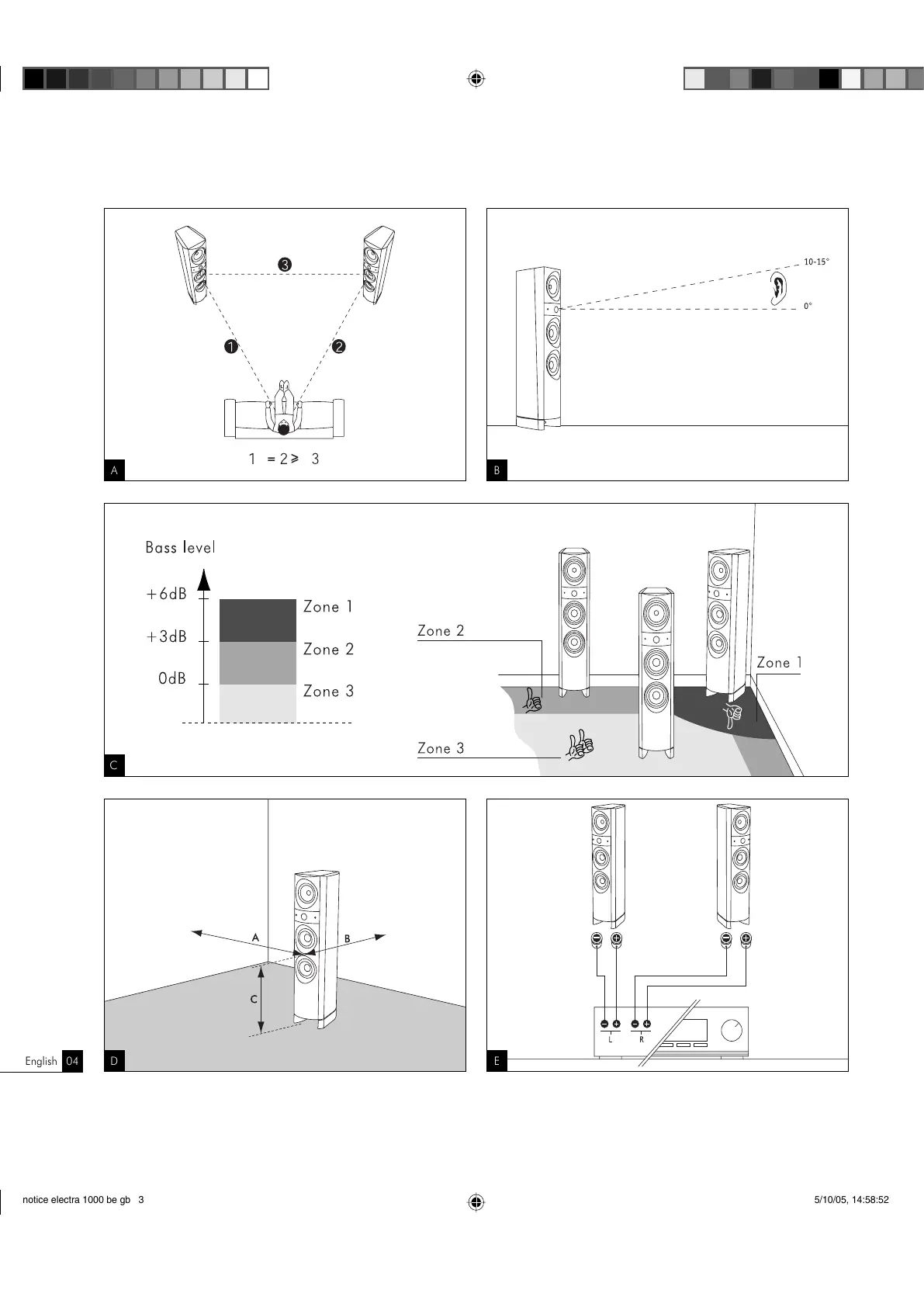 3

1

2

1 = 2 ⩾ 3

A

10-15°

0°

B

Bass level

+6dB

+3dB

0dB

Zone 1

Zone 2

Zone 3

Zone 2

Zone 1

Zone 3

C

A

B

C

D

L R

E

English 04

notice electra 1000 be gb 3

5/10/05, 14:58:52