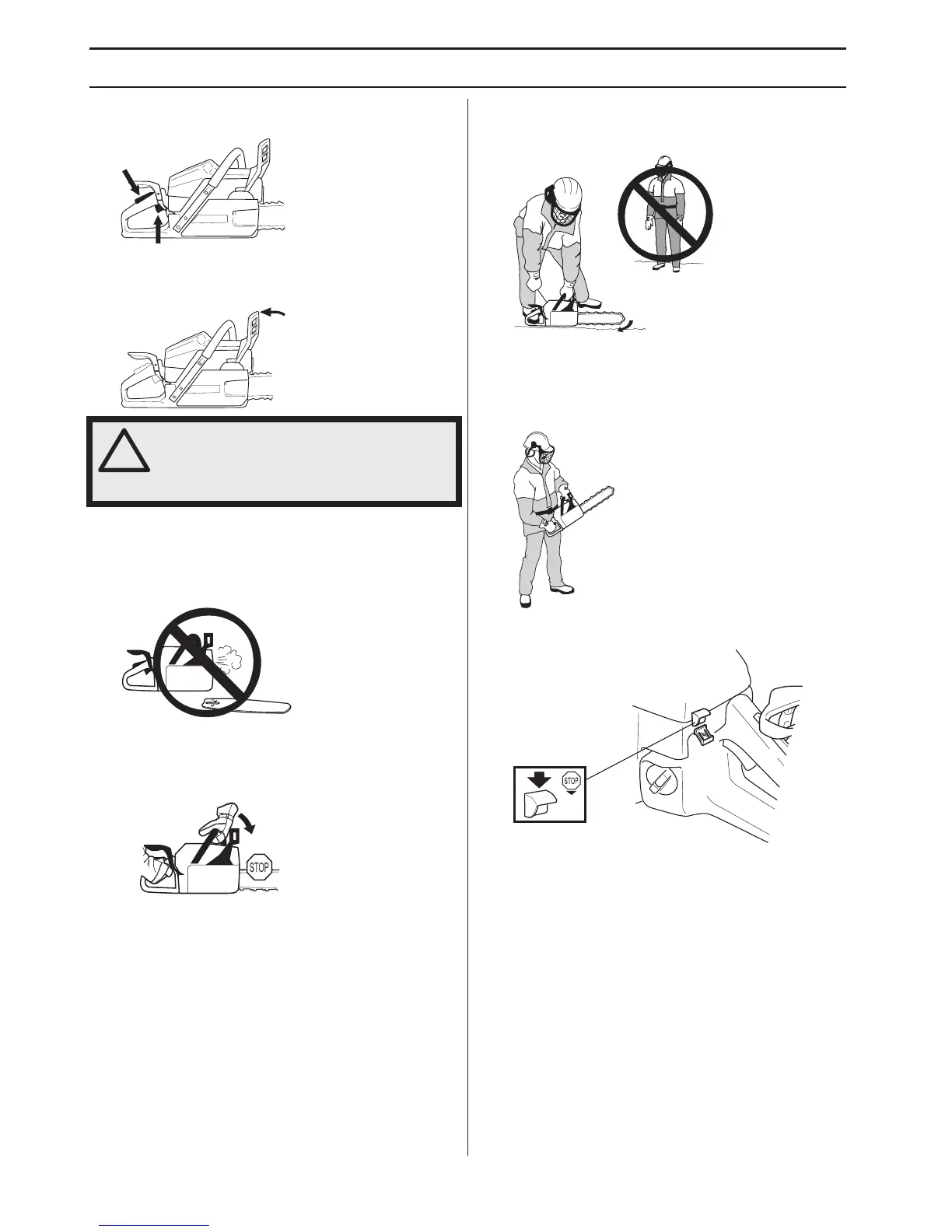 STOP

STOP