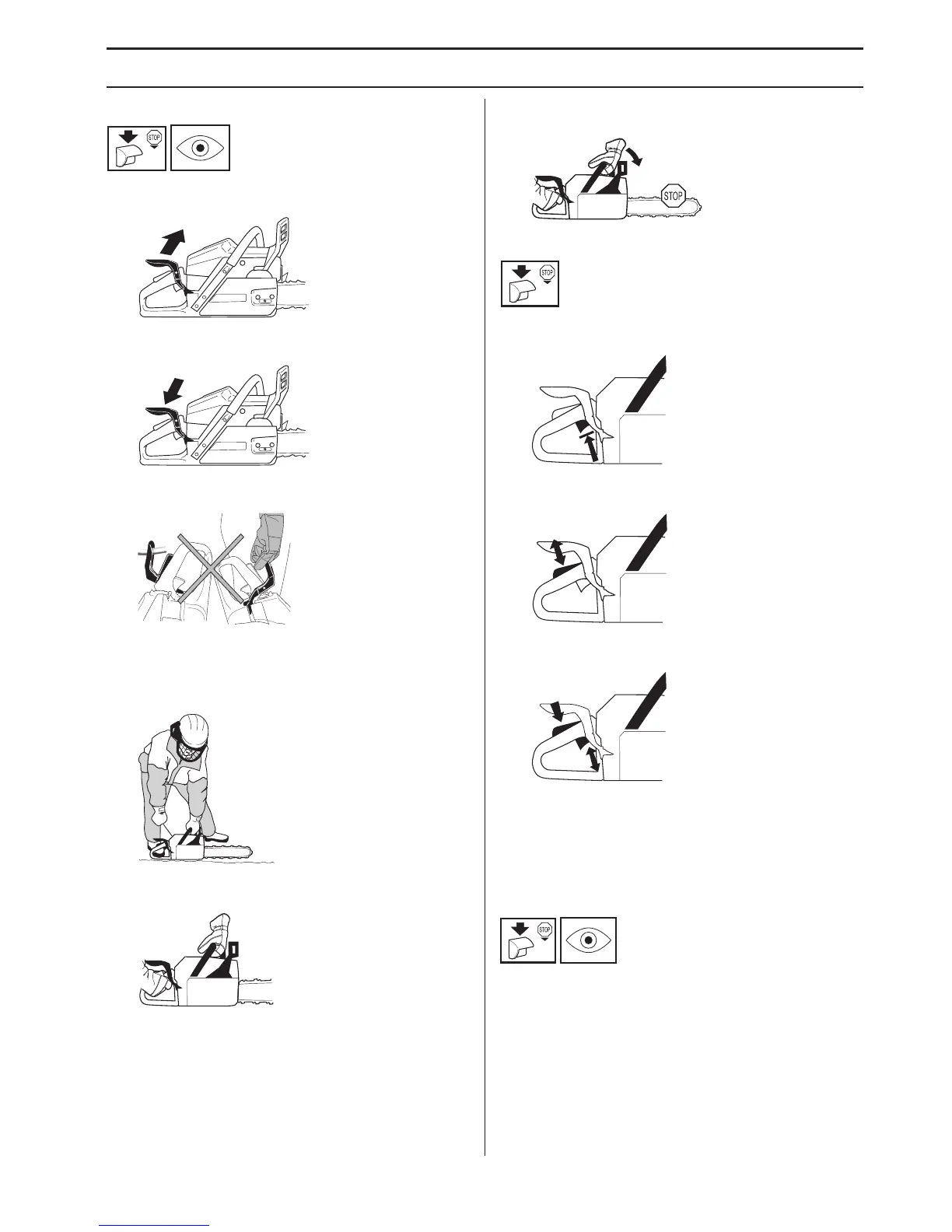 STOP

STOP

STOP

STOP