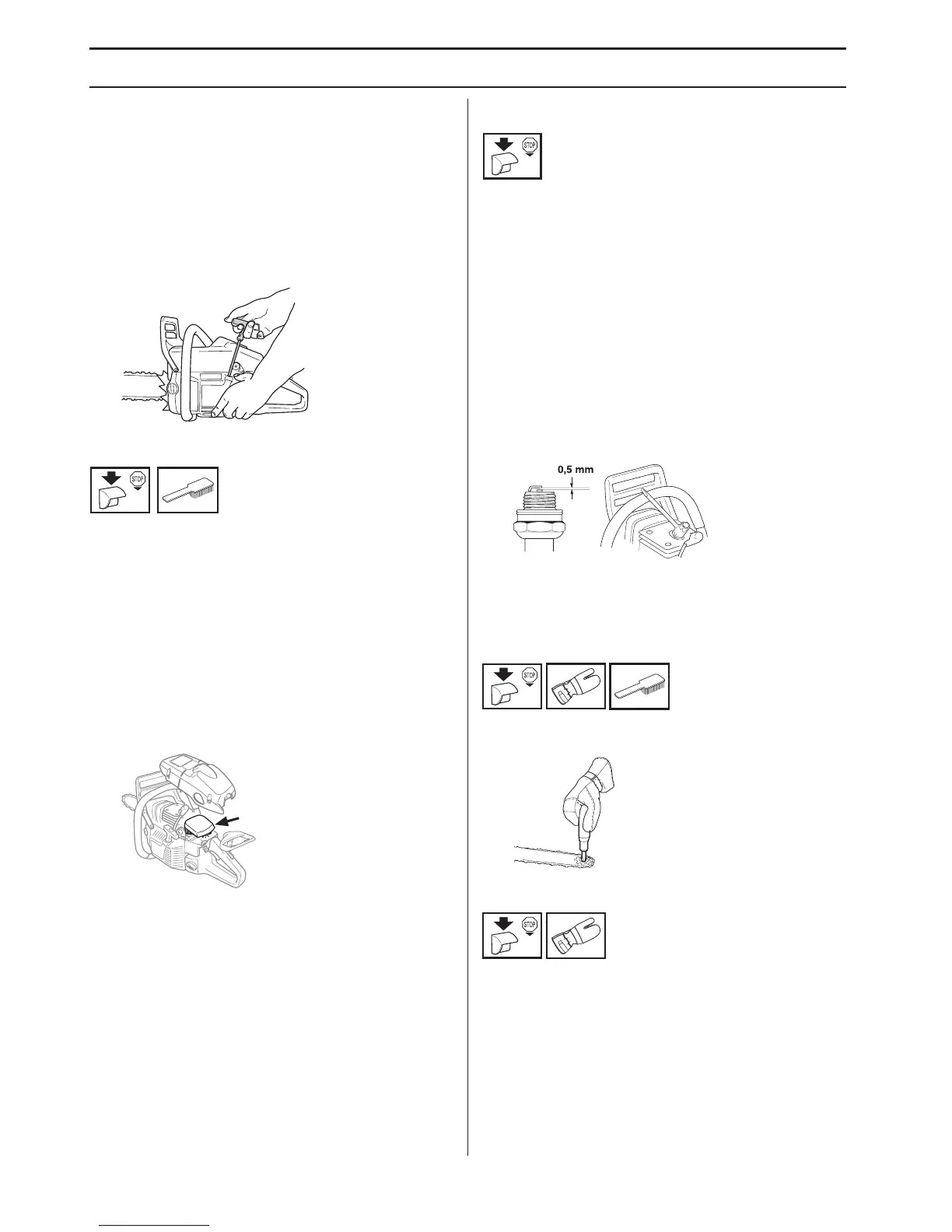 STOP

STOP

0,5 mm

STOP

STOP