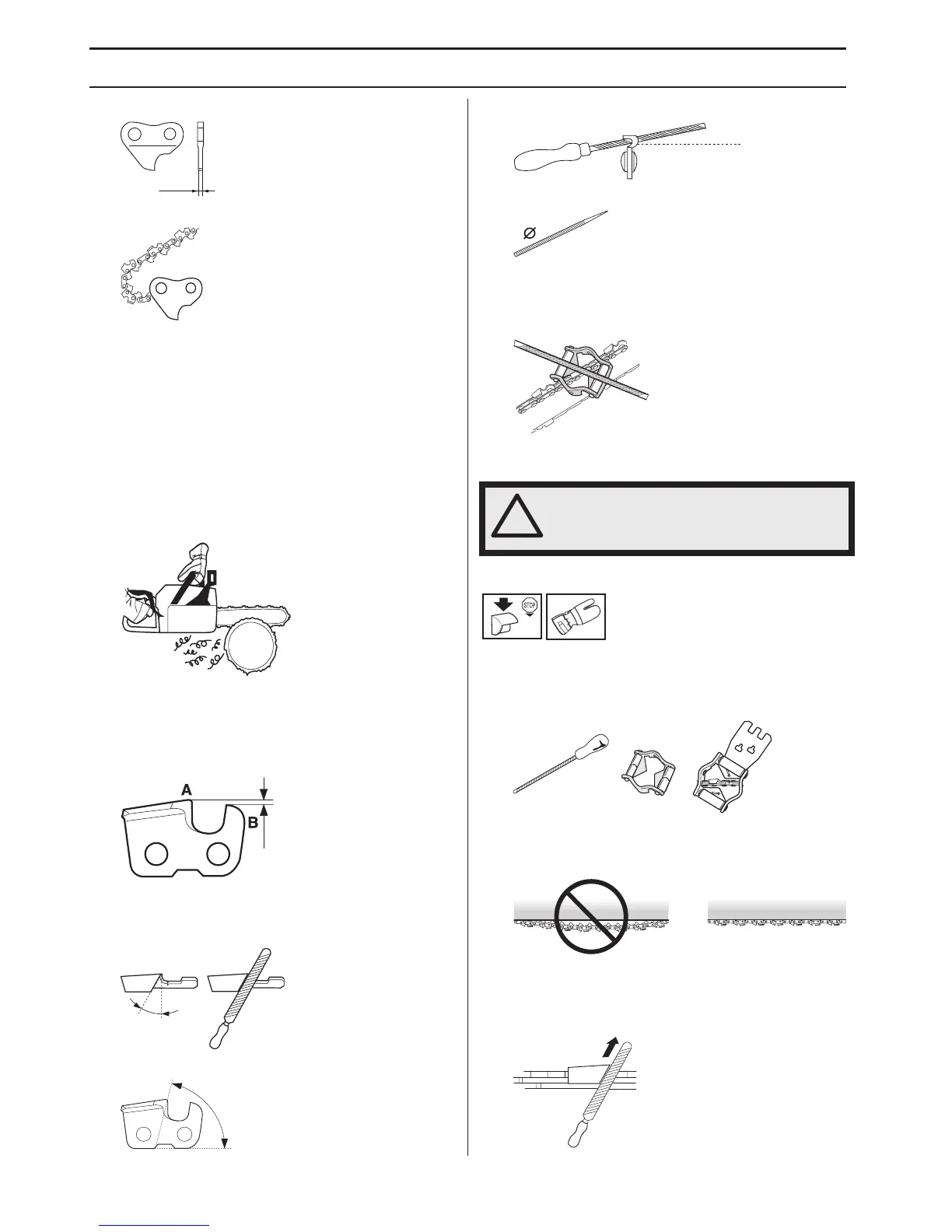 A

B

STOP