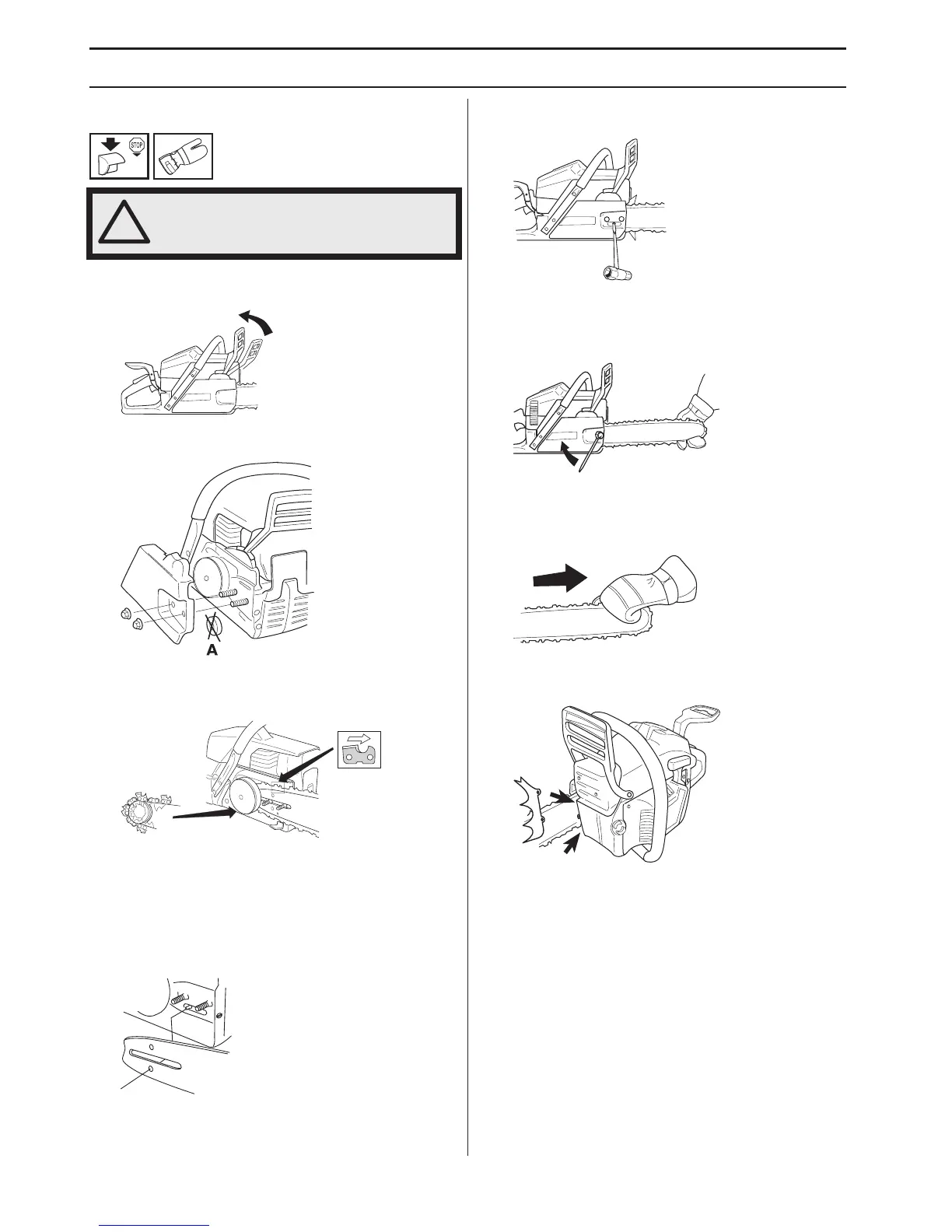 STOP

A