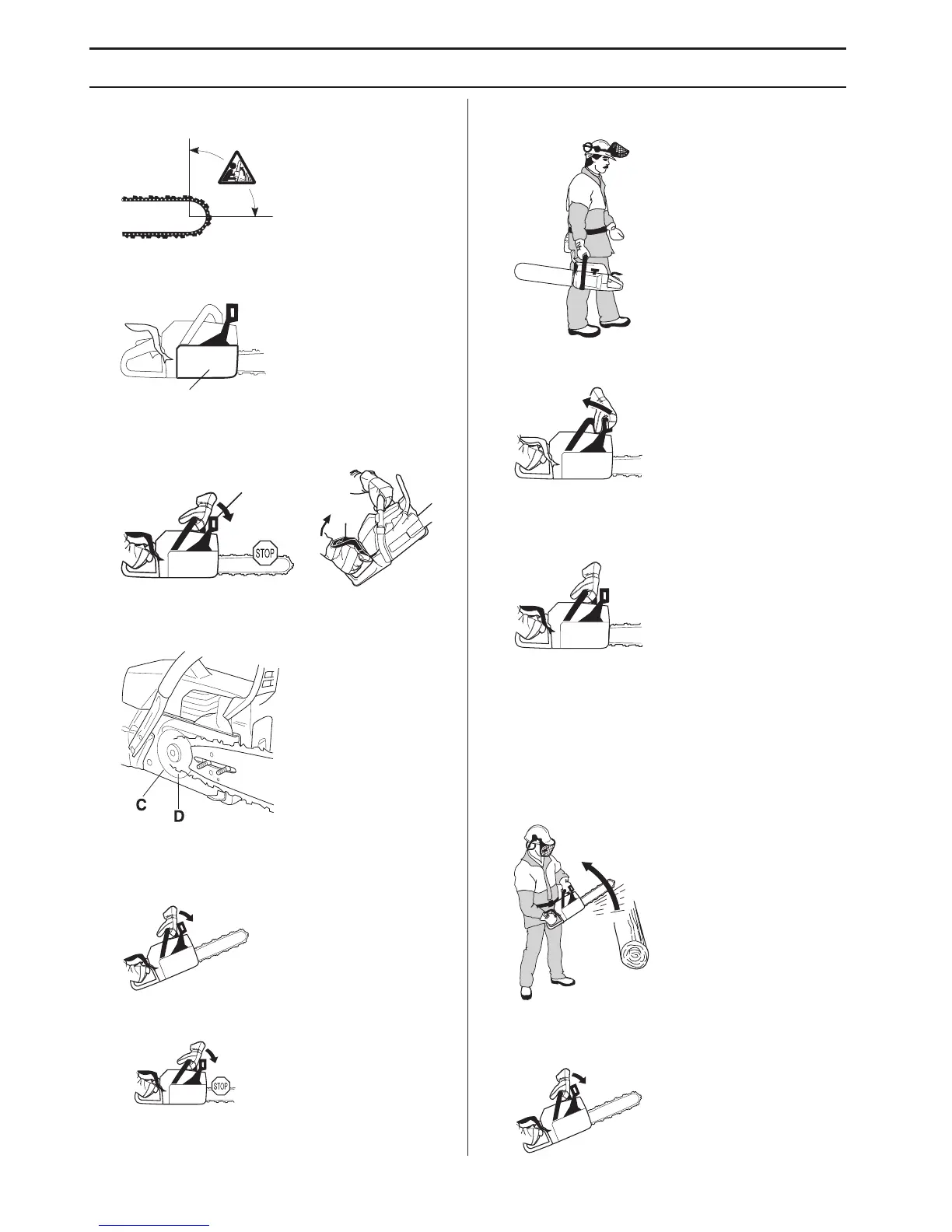 STOP

C
D

STOP