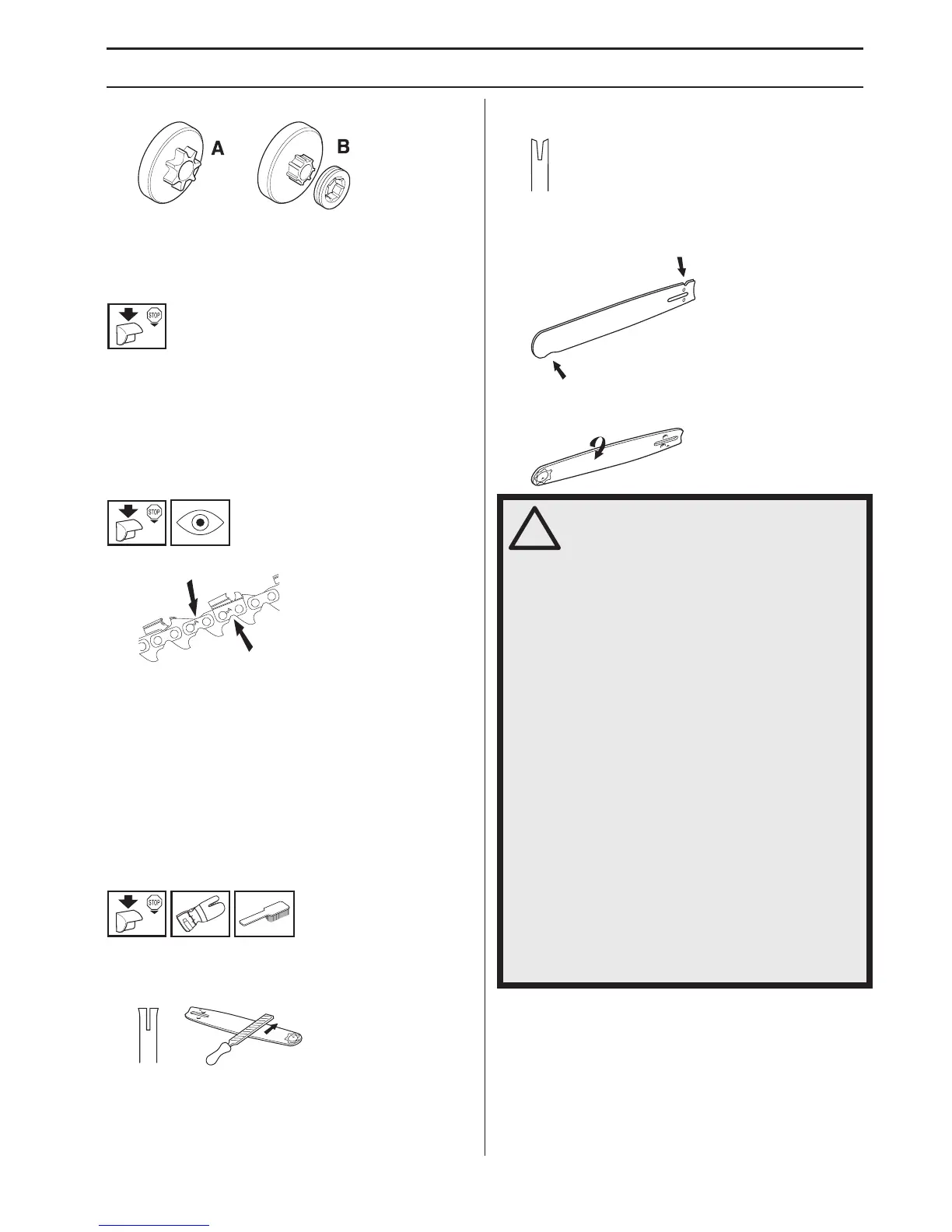 A

B

STOP

STOP

STOP

!