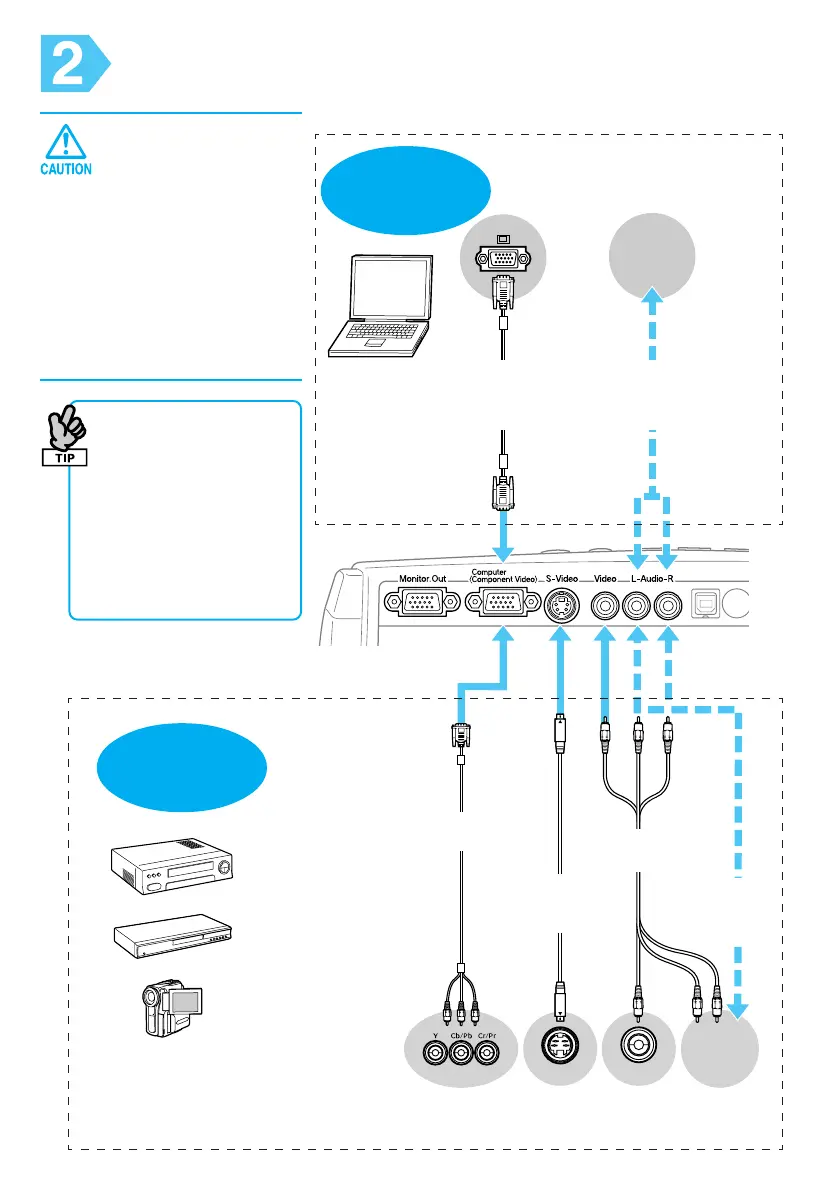 2

CAUTION

TIP

Monitor Out

Computer (Component Video)

S-Video

Video

L-Audio-R

Y

Cb/Pb

Cr/Pr