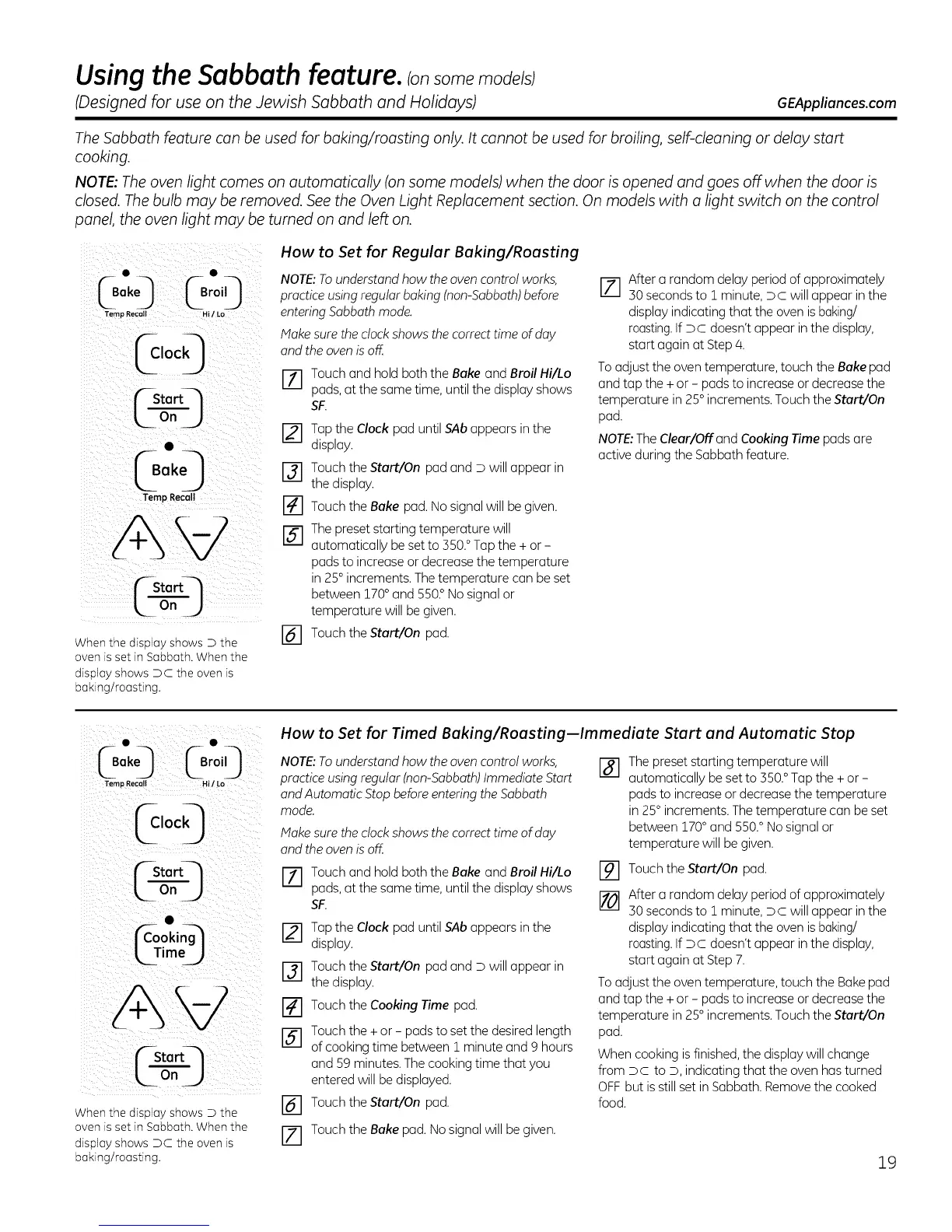 Using the Sabbath feature. (on some models)

(Designed for use on the Jewish Sabbath and Holidays)

GEAppliances.com

The Sabbath feature can be used for baking/roasting only. It cannot be used for broiling, self-cleaning or delay start cooking.

NOTE: The oven light comes on automatically (on some models) when the door is opened and goes off when the door is closed. The bulb may be removed. See the Oven Light Replacement section. On models with a light switch on the control panel, the oven light may be turned on and left on.

Bake Temp Recall Broil Hi / Lo

Clock

Start On

Bake Temp Recall

+ −

Start On

When the display shows ⊃ the oven is set in Sabbath. When the display shows ⊃⊂ the oven is baking/roasting.

How to Set for Regular Baking/Roasting

NOTE: To understand how the oven control works, practice using regular baking (non-Sabbath) before entering Sabbath mode.

Make sure the clock shows the correct time of day and the oven is off.

1 Touch and hold both the Bake and Broil Hi/Lo pads, at the same time, until the display shows SF.

2 Tap the Clock pad until SAb appears in the display.

3 Touch the Start/On pad and ⊃ will appear in the display.

4 Touch the Bake pad. No signal will be given.

5 The preset starting temperature will automatically be set to 350.° Tap the + or − pads to increase or decrease the temperature in 25° increments. The temperature can be set between 170° and 550.° No signal or temperature will be given.

6 Touch the Start/On pad.

7 After a random delay period of approximately 30 seconds to 1 minute, ⊃⊂ will appear in the display indicating that the oven is baking/roasting. If ⊃⊂ doesn't appear in the display, start again at Step 4.

To adjust the oven temperature, touch the Bake pad and tap the + or − pads to increase or decrease the temperature in 25° increments. Touch the Start/On pad.

NOTE: The Clear/Off and Cooking Time pads are active during the Sabbath feature.

Bake Temp Recall Broil Hi / Lo

Clock

Start On

Cooking Time

+ −

Start On

When the display shows ⊃ the oven is set in Sabbath. When the display shows ⊃⊂ the oven is baking/roasting.

How to Set for Timed Baking/Roasting—Immediate Start and Automatic Stop

NOTE: To understand how the oven control works, practice using regular (non-Sabbath) Immediate Start and Automatic Stop before entering the Sabbath mode.

Make sure the clock shows the correct time of day and the oven is off.

1 Touch and hold both the Bake and Broil Hi/Lo pads, at the same time, until the display shows SF.

2 Tap the Clock pad until SAb appears in the display.

3 Touch the Start/On pad and ⊃ will appear in the display.

4 Touch the Cooking Time pad.

5 Touch the + or − pads to set the desired length of cooking time between 1 minute and 9 hours and 59 minutes. The cooking time that you entered will be displayed.

6 Touch the Start/On pad.

7 Touch the Bake pad. No signal will be given.

8 The preset starting temperature will automatically be set to 350.° Tap the + or − pads to increase or decrease the temperature in 25° increments. The temperature can be set between 170° and 550.° No signal or temperature will be given.

9 Touch the Start/On pad.

10 After a random delay period of approximately 30 seconds to 1 minute, ⊃⊂ will appear in the display indicating that the oven is baking/roasting. If ⊃⊂ doesn't appear in the display, start again at Step 7.

To adjust the oven temperature, touch the Bake pad and tap the + or − pads to increase or decrease the temperature in 25° increments. Touch the Start/On pad.

When cooking is finished, the display will change from ⊃⊂ to ⊃, indicating that the oven has turned OFF but is still set in Sabbath. Remove the cooked food.

19