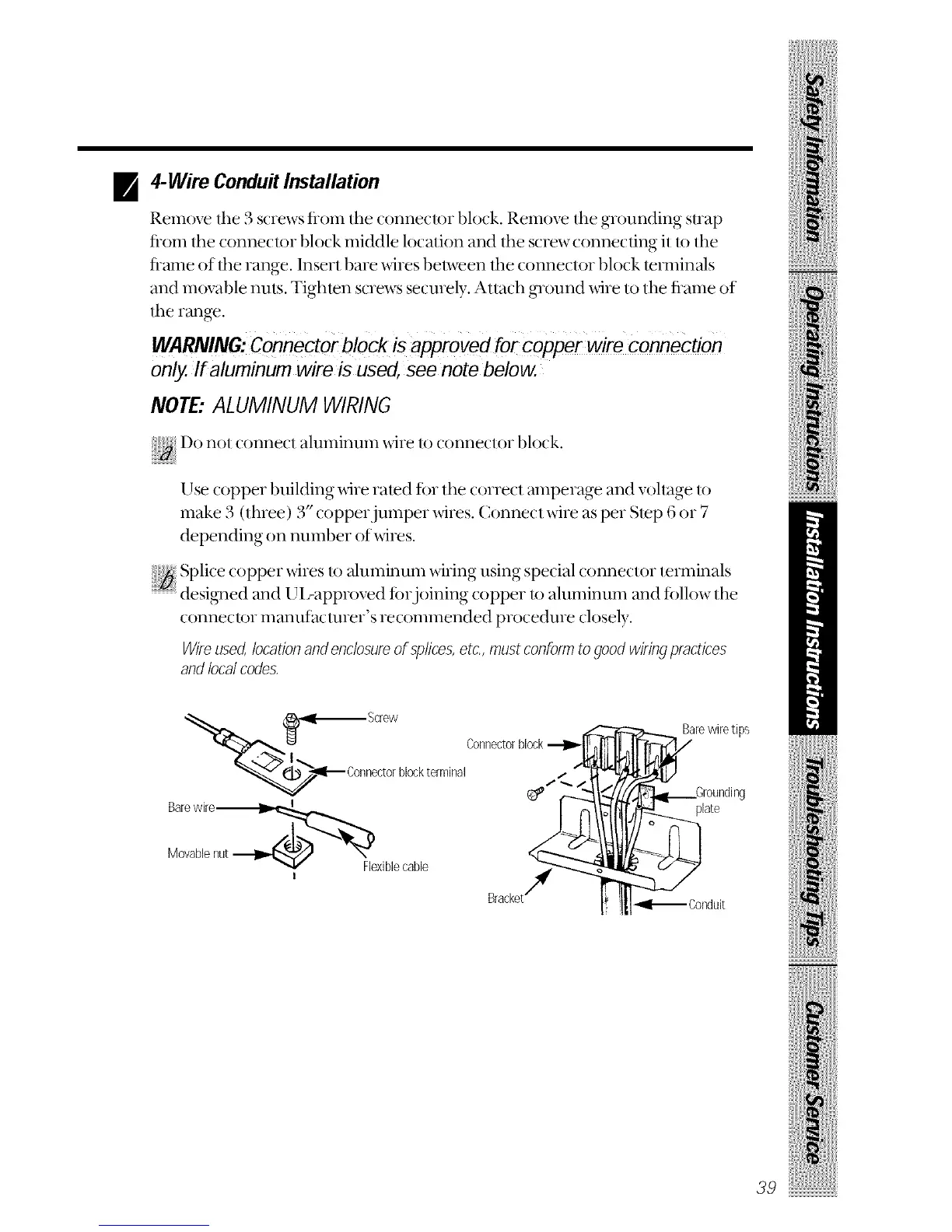 7 4-Wire Conduit Installation

Remove the 3 screws from the connector block. Remove the grounding strap from the connector block middle location and the screw connecting it to the frame of the range. Insert bare wires between the connector block terminals and movable nuts. Tighten screws securely. Attach ground wire to the frame of the range.

WARNING: Connector block is approved for copper wire connection only. If aluminum wire is used, see note below.

NOTE: ALUMINUM WIRING

a Do not connect aluminum wire to connector block.

Use copper building wire rated for the correct amperage and voltage to make 3 (three) 3" copper jumper wires. Connect wire as per Step 6 or 7 depending on number of wires.

b Splice copper wires to aluminum wiring using special connector terminals designed and UL-approved for joining copper to aluminum and follow the connector manufacturer's recommended procedure closely.

Wire used, location and enclosure of splices, etc., must conform to good wiring practices and local codes.

Screw
Connector block terminal
Bare wire
Movable nut
Flexible cable
Connector block
Bare wire tips
Grounding plate
Bracket
Conduit

Safety Information
Operating Instructions
Installation Instructions
Troubleshooting Tips
Customer Service

39