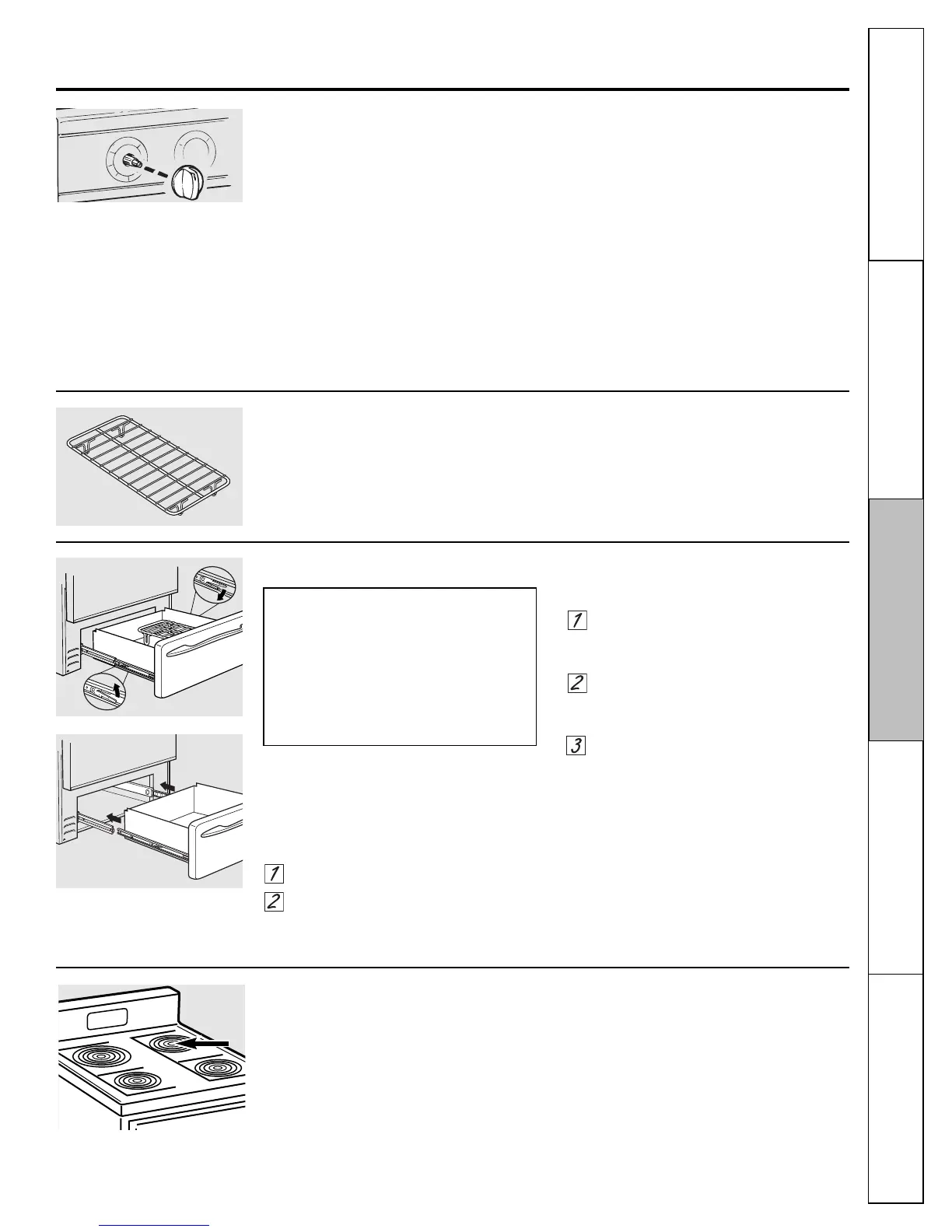 1
2
3
1
2