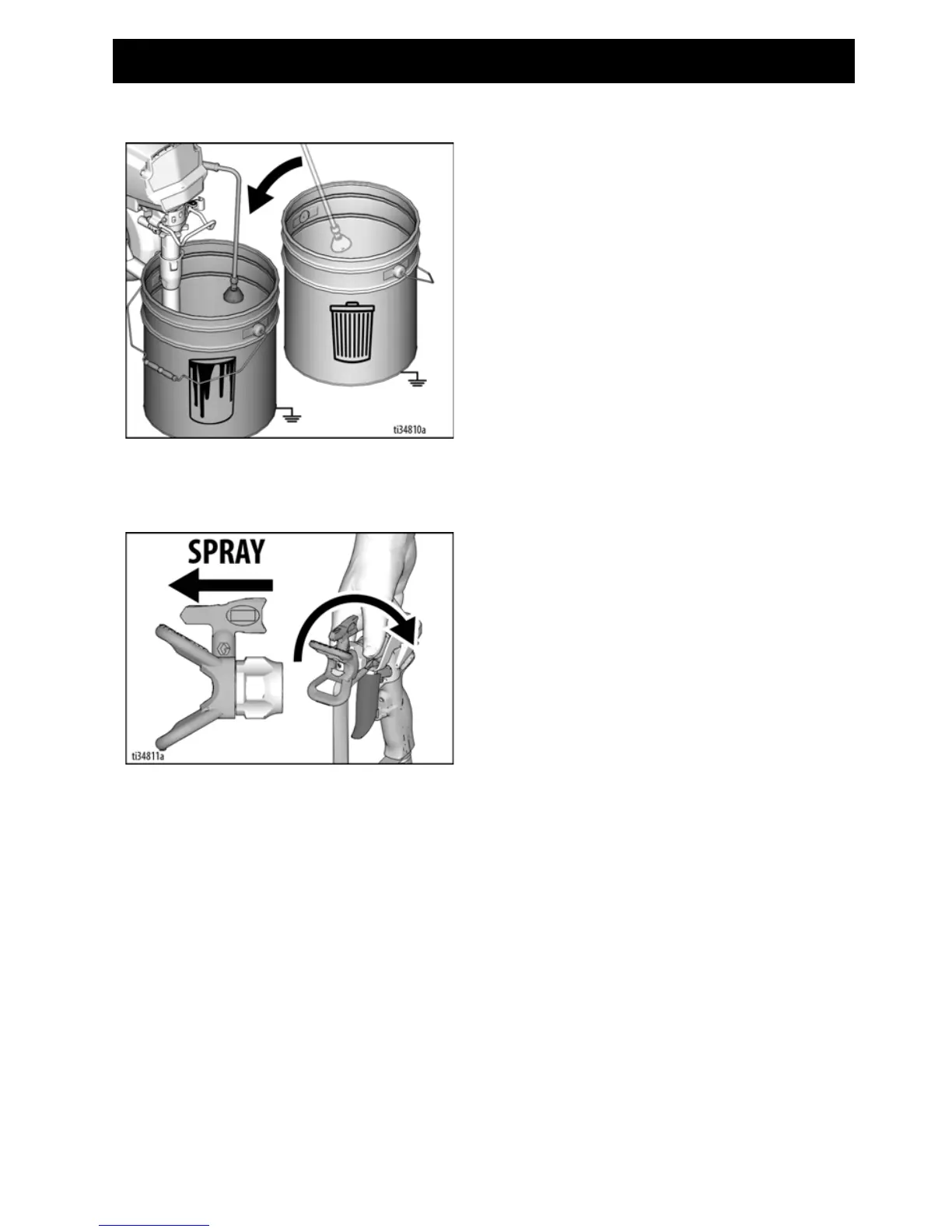 ti34810a

SPRAY

ti34811a