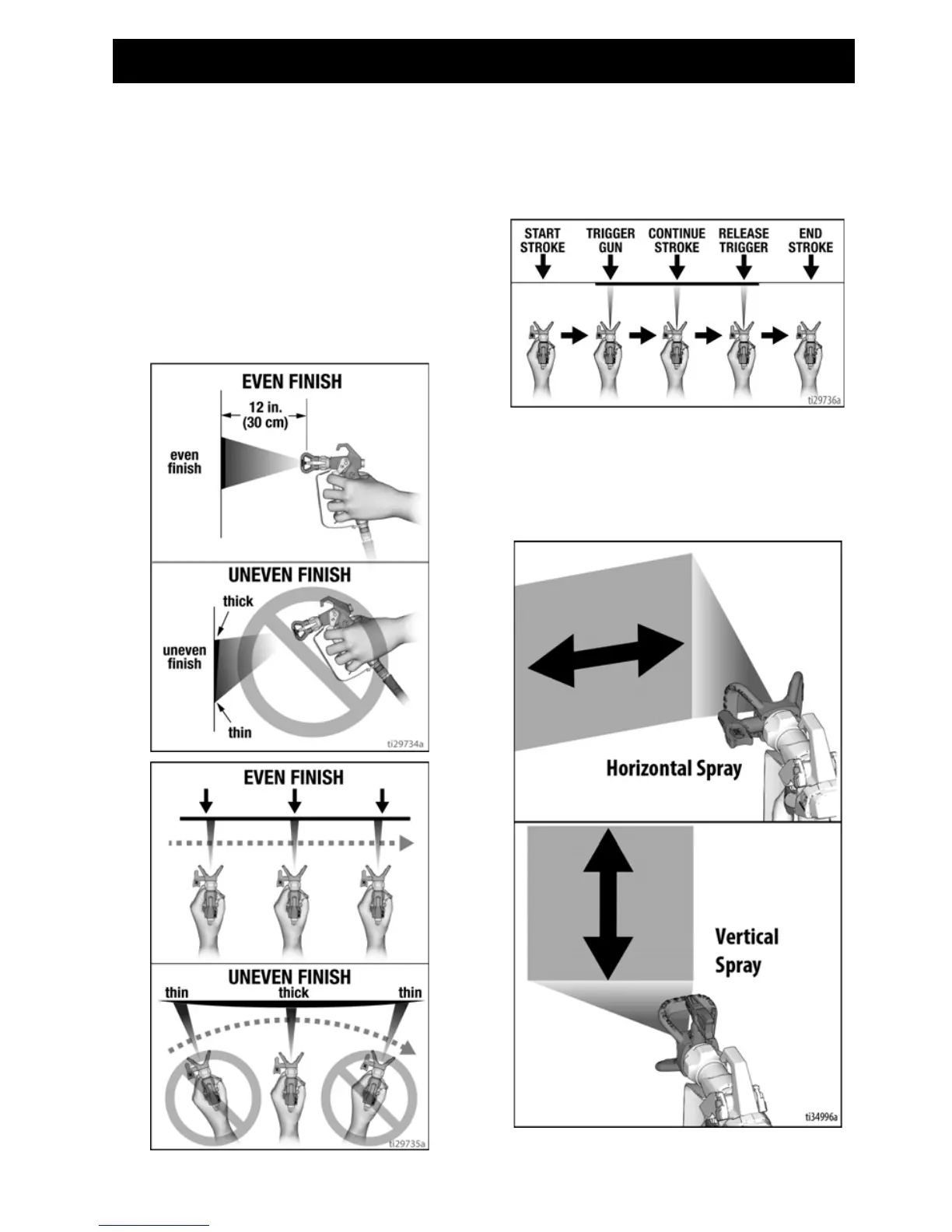 EVEN FINISH

12 in. (30 cm)

even finish

UNEVEN FINISH

thick

uneven finish

thin

ti29734a

EVEN FINISH

UNEVEN FINISH

thin thick thin

ti29735a

START STROKE

TRIGGER GUN

CONTINUE STROKE

RELEASE TRIGGER

END STROKE

ti29736a

Horizontal Spray

Vertical Spray

ti34996a