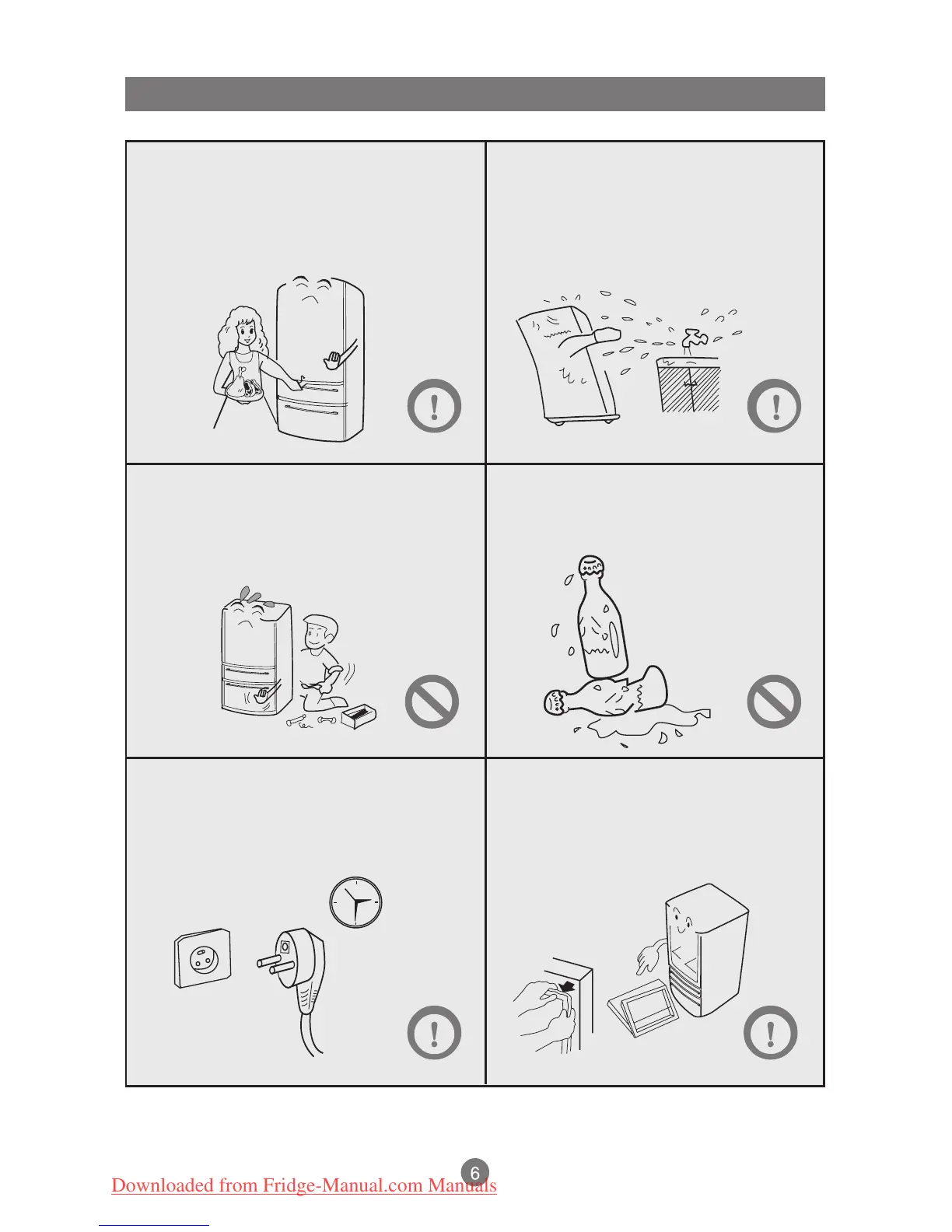 6

Downloaded from Fridge-Manual.com Manuals