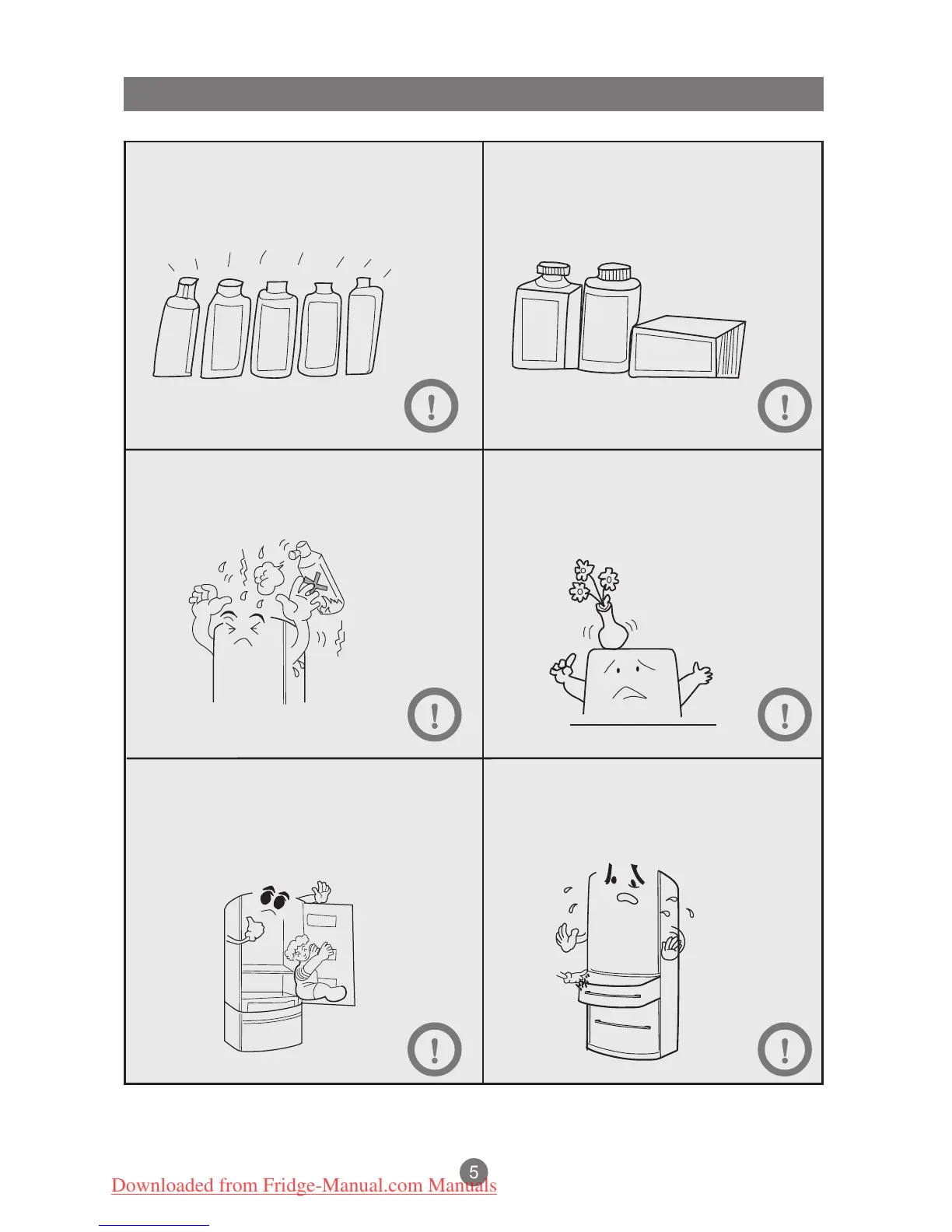 5

Downloaded from Fridge-Manual.com Manuals