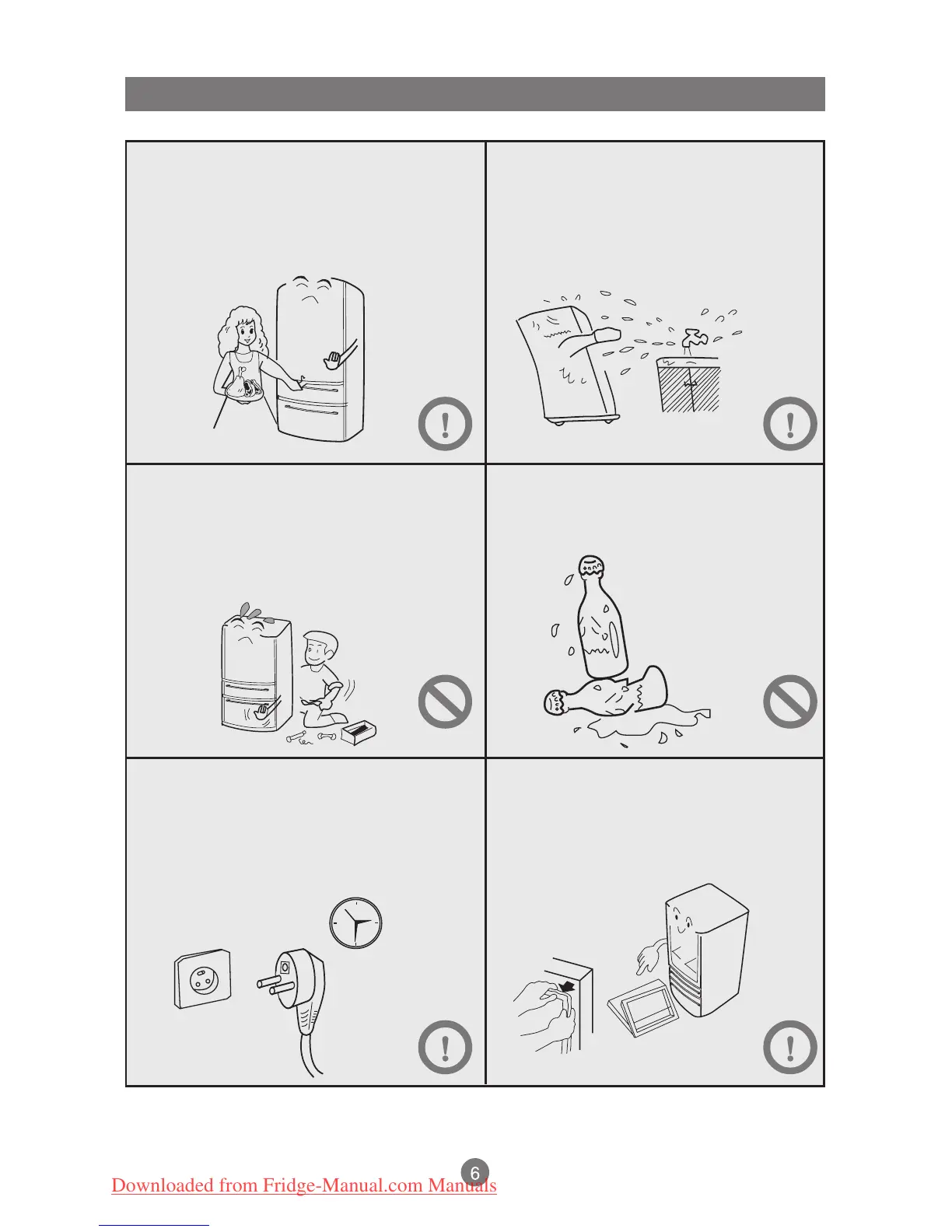 6

Downloaded from Fridge-Manual.com Manuals