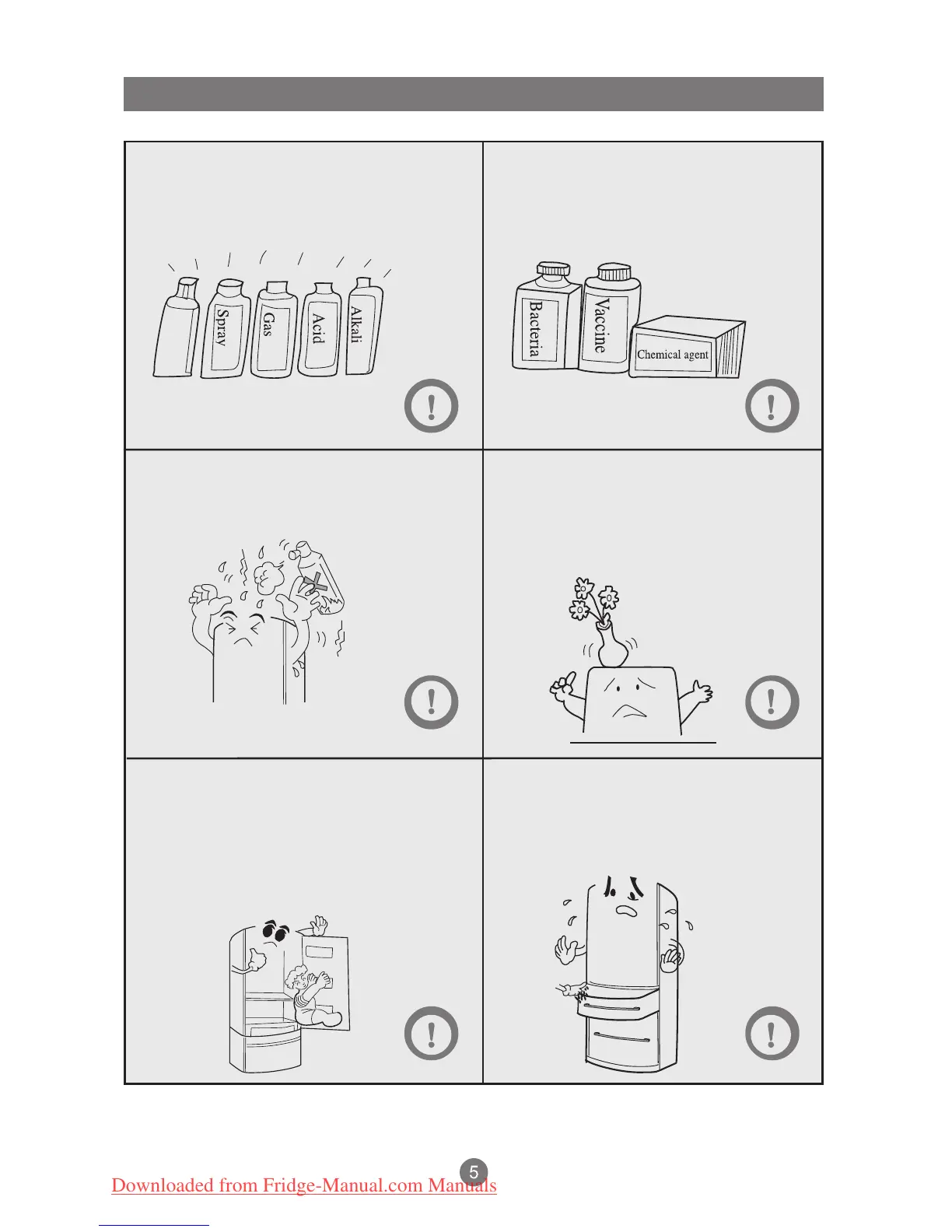 Spray
Gas
Acid
Alkali

Bacteria
Vaccine
Chemical agent

5

Downloaded from Fridge-Manual.com Manuals