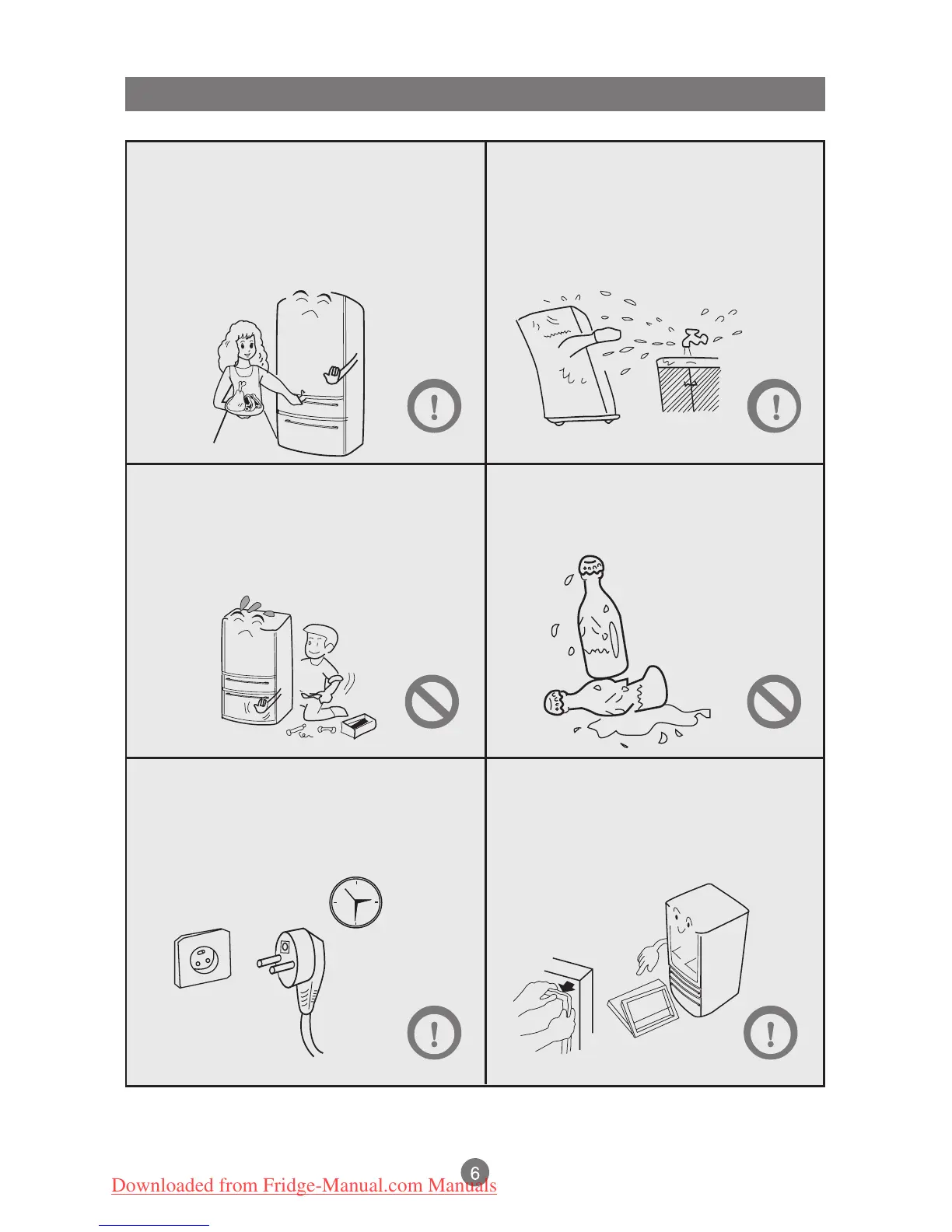 6

Downloaded from Fridge-Manual.com Manuals