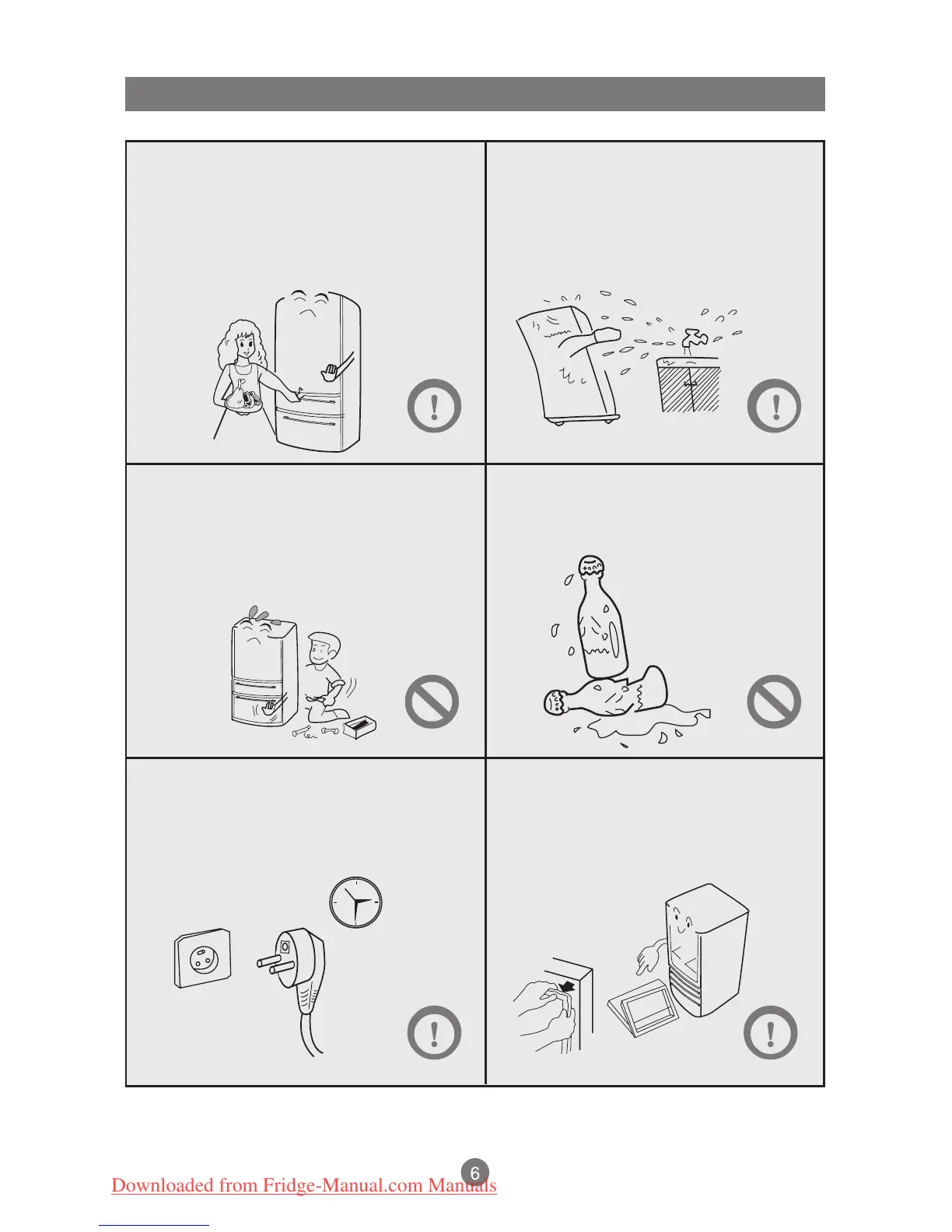 6

Downloaded from Fridge-Manual.com Manuals