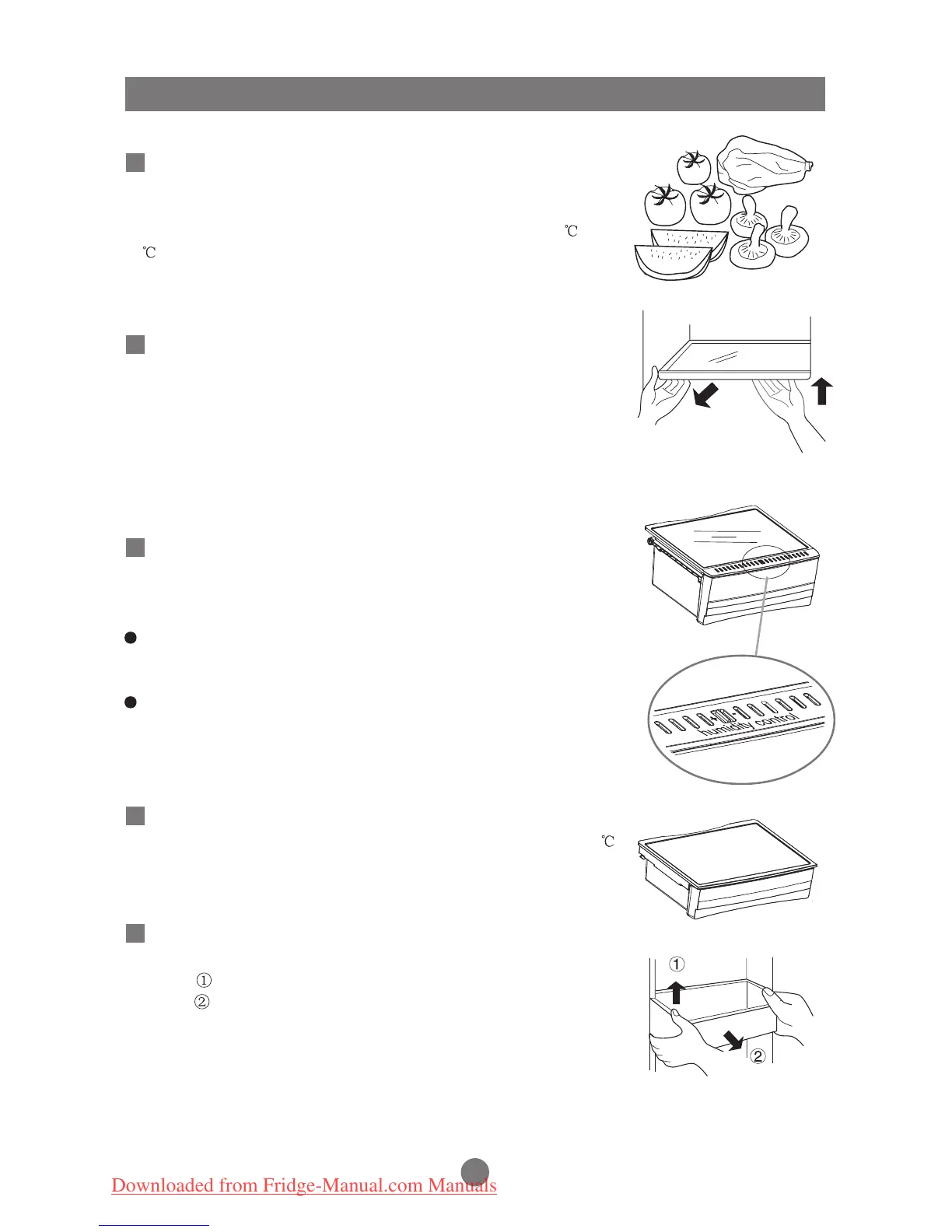 ℃

℃

humidity control

℃

①

②

①

②

Downloaded from Fridge-Manual.com Manuals