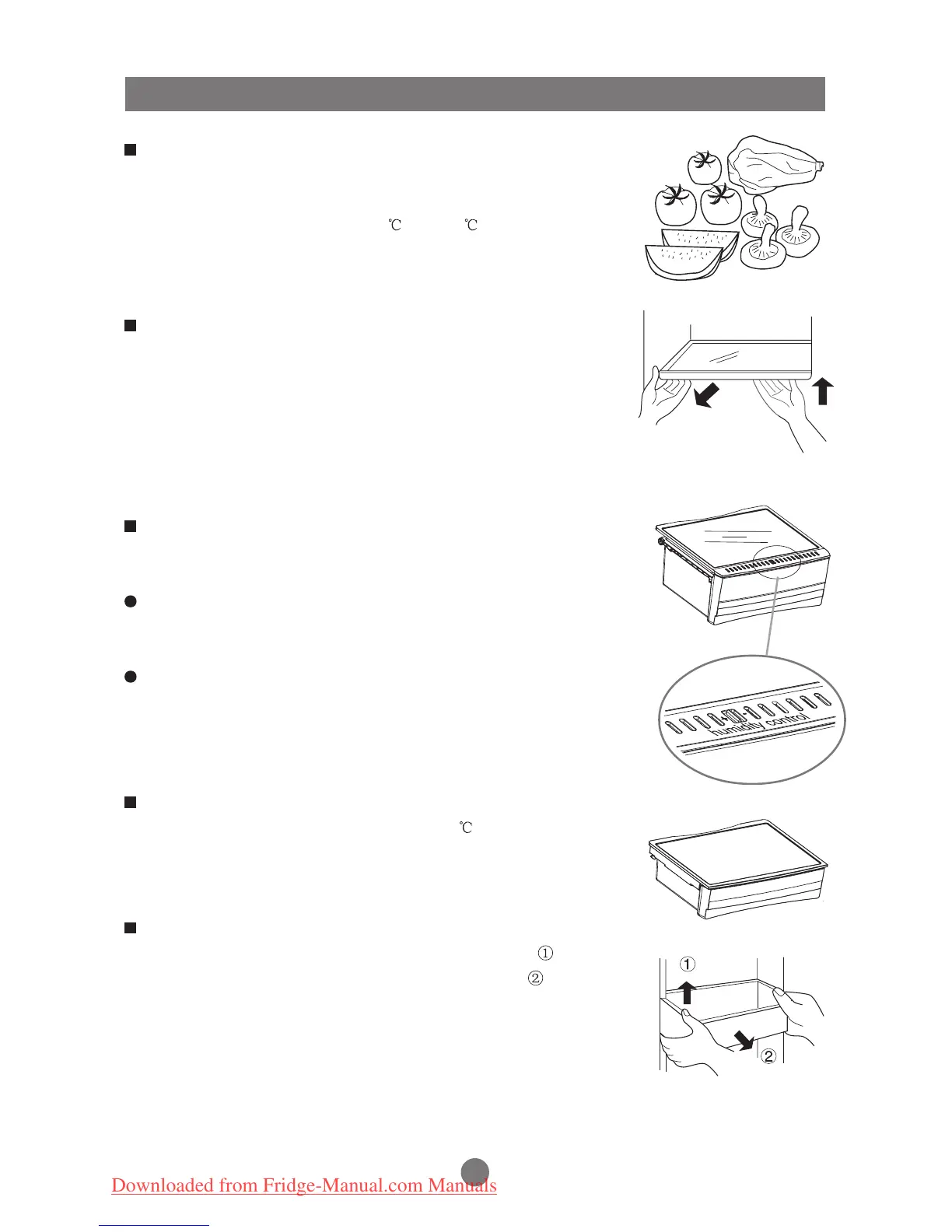 ℃ ℃

humidity control

℃

①
②

①
②

Downloaded from Fridge-Manual.com Manuals