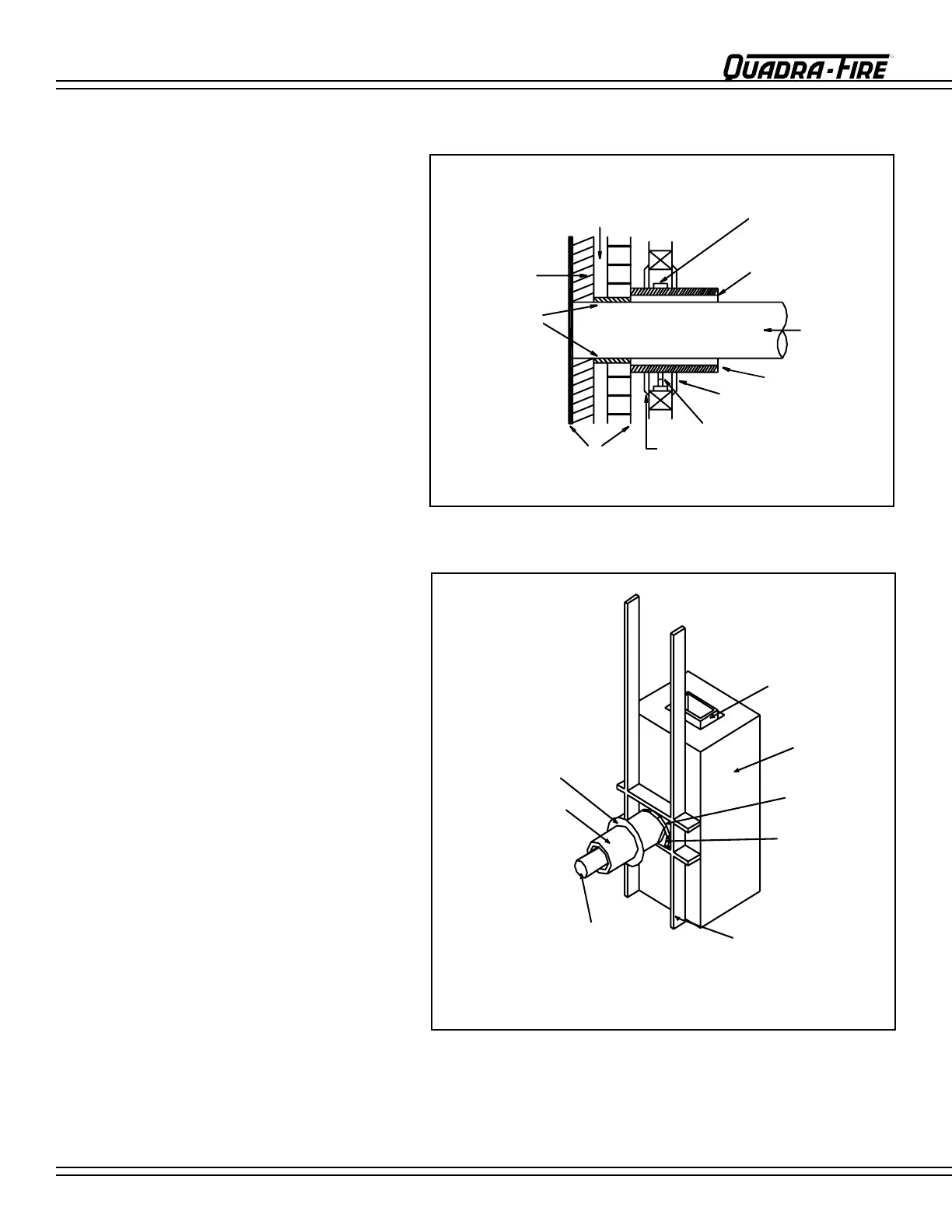 QUADRA-FIRE