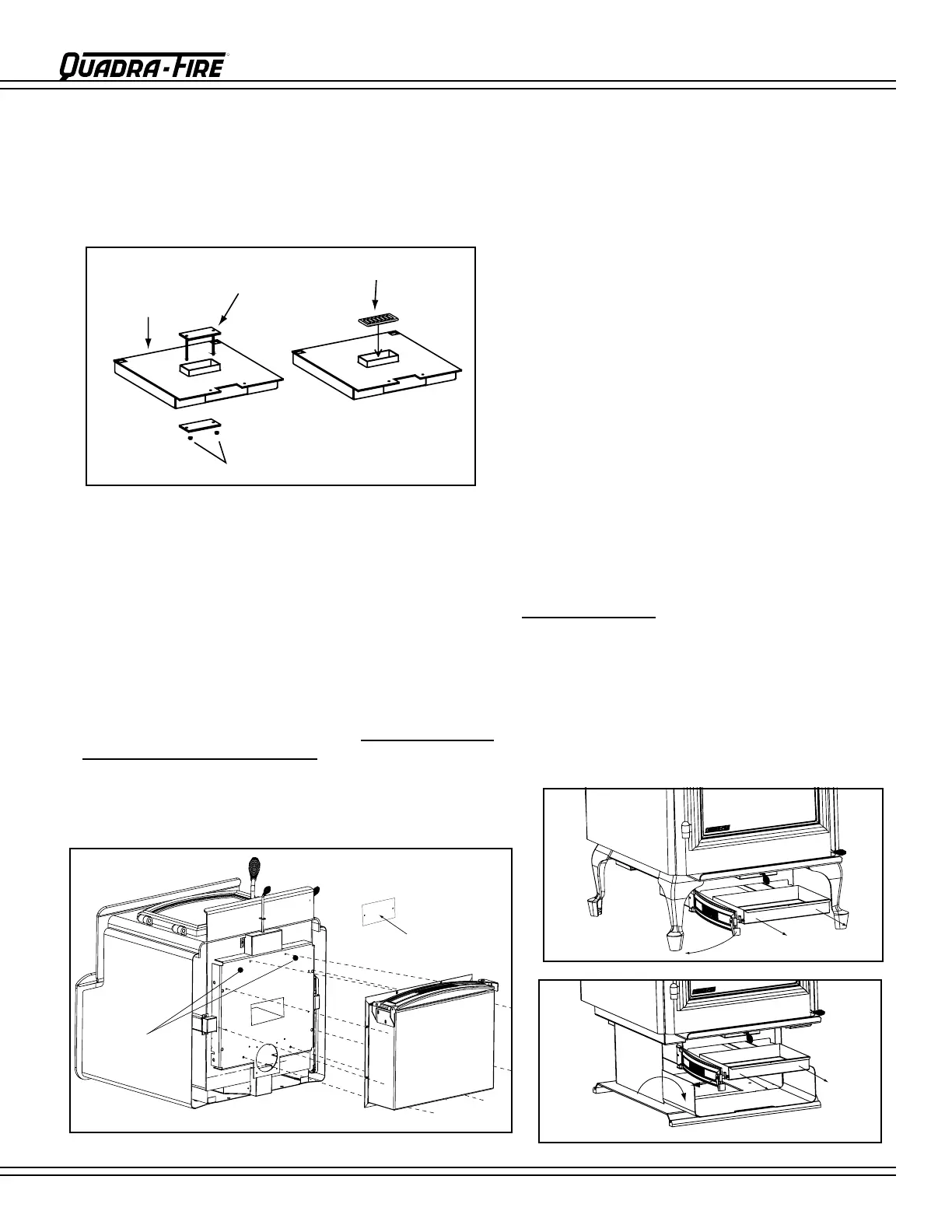 QUADRA-FIRE