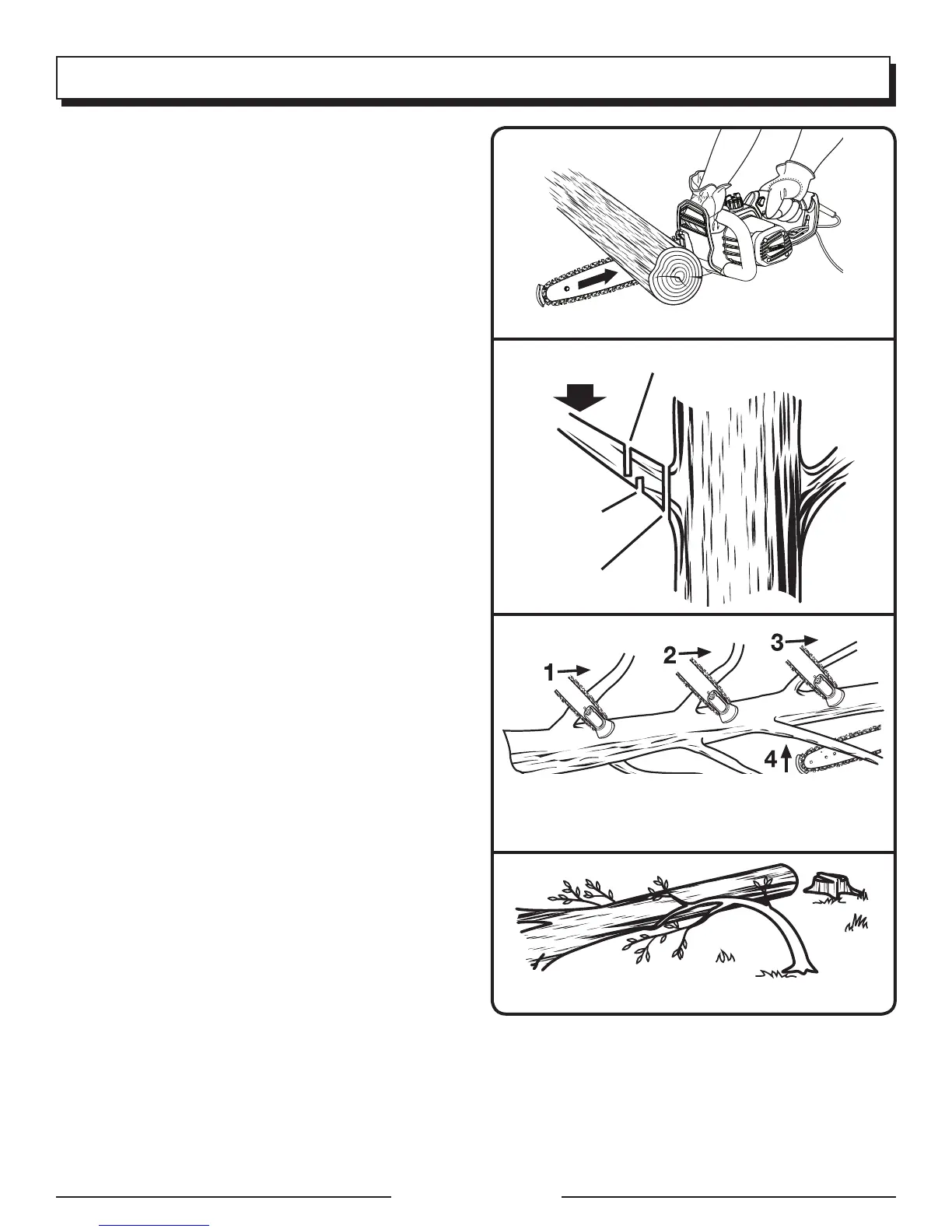 1
2
3
4