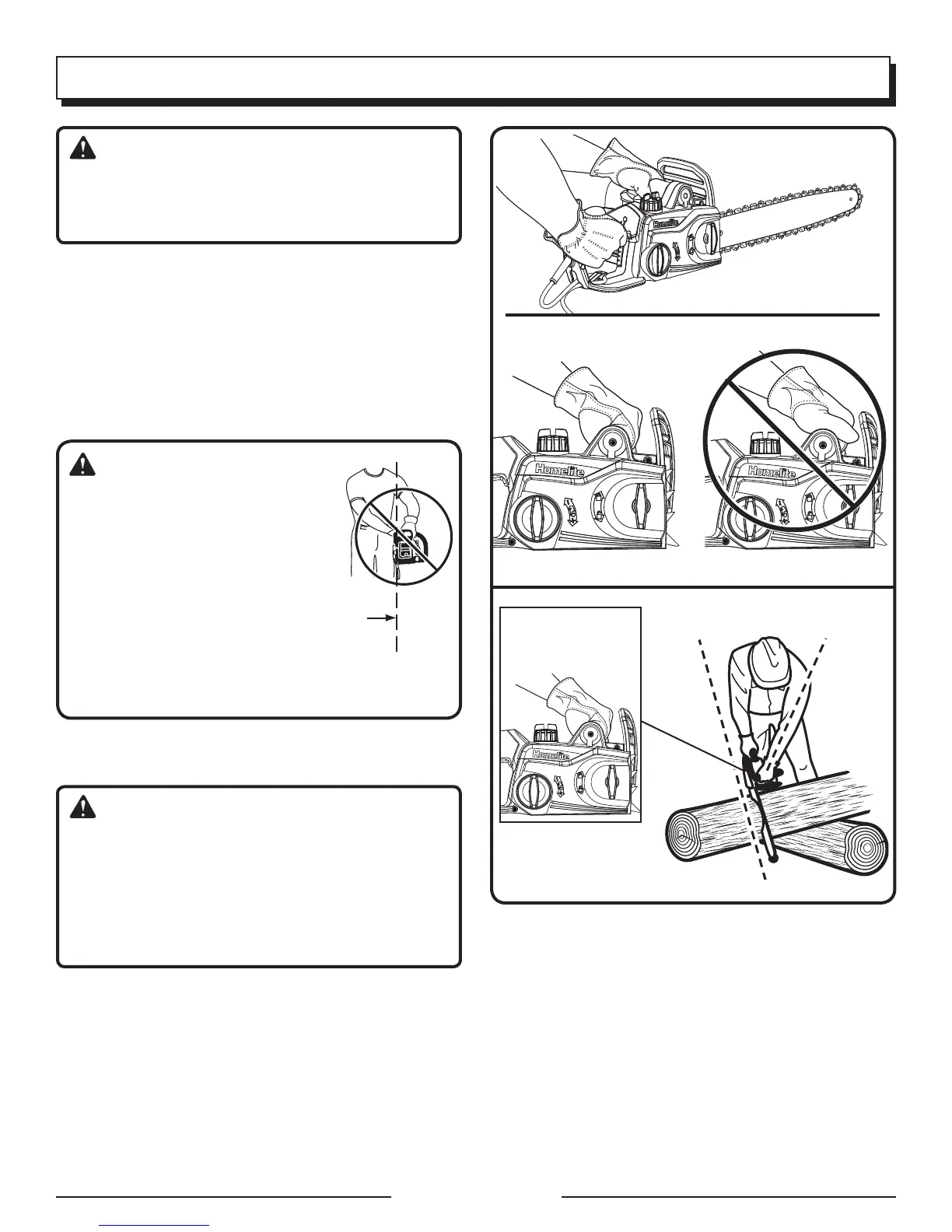 Homelite

Homelite

Homelite

Homelite