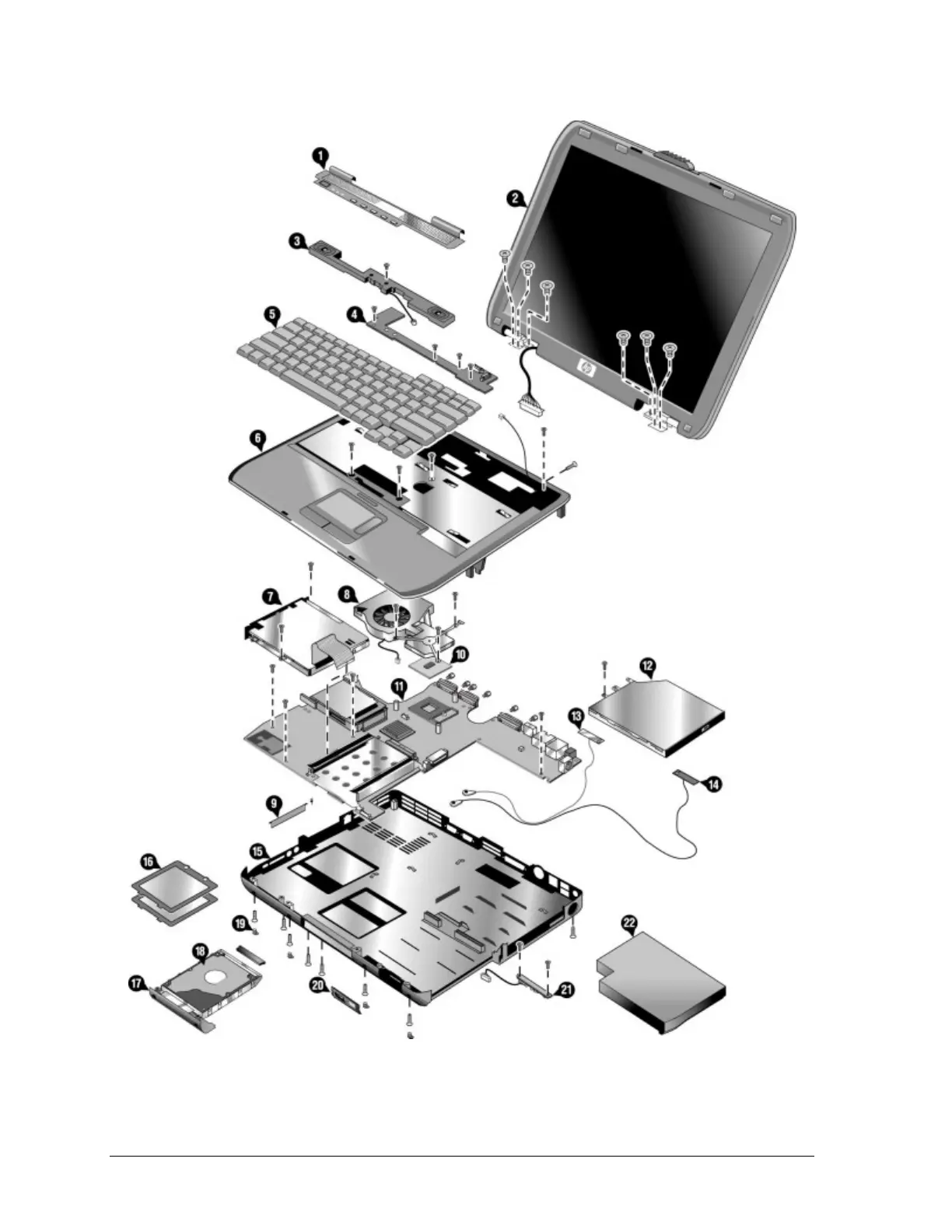 1
2
3
4
5
6
7
8
10
11
12
13
14
9
15
16
19
18
17
20
21
22